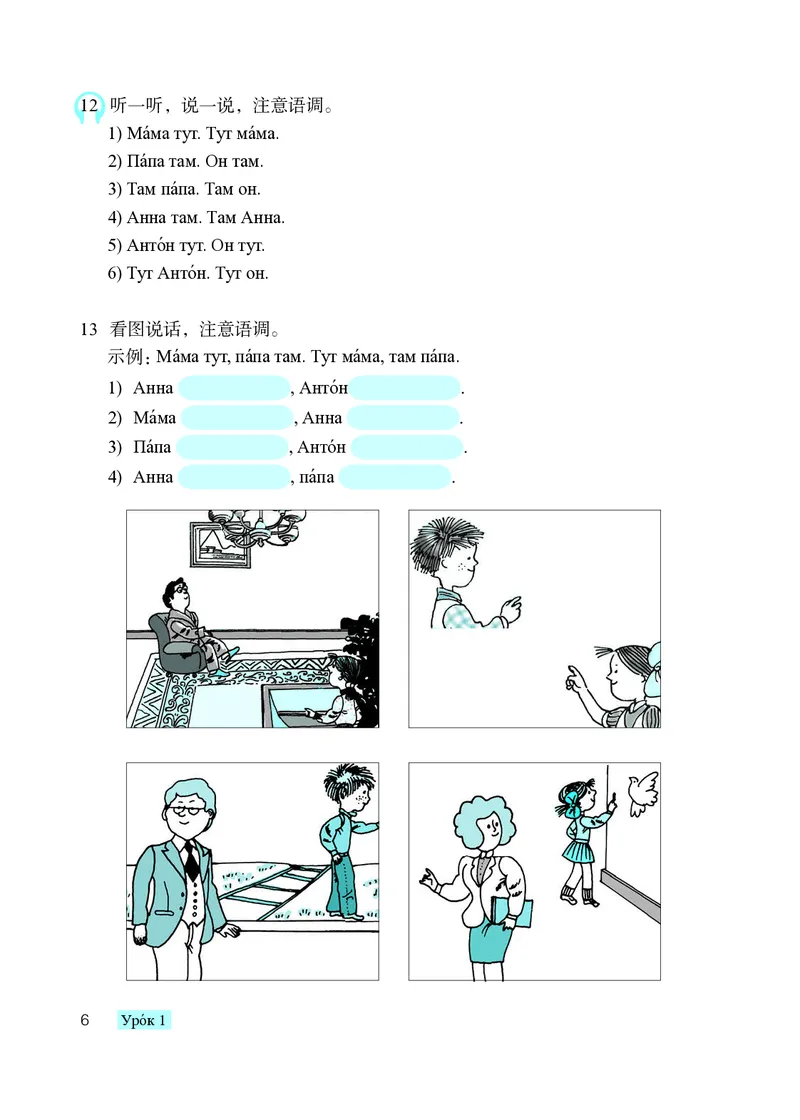 12 听一听，说一说，注意语调。

1) Ма́ма тут. Тут ма́ма.

2) Па́па там. Он там.

3) Там па́па. Там он.

4) Анна там. Там Анна.

5) Анто́н тут. Он тут.

6) Тут Анто́н. Тут он.

13 看图说话，注意语调。

示例：Ма́ма тут, па́па там. Тут ма́ма, там па́па.

1) Анна , Анто́н .

2) Ма́ма , Анна .

3) Па́па , Анто́н .

4) Анна , па́па .

6 Уро́к 1