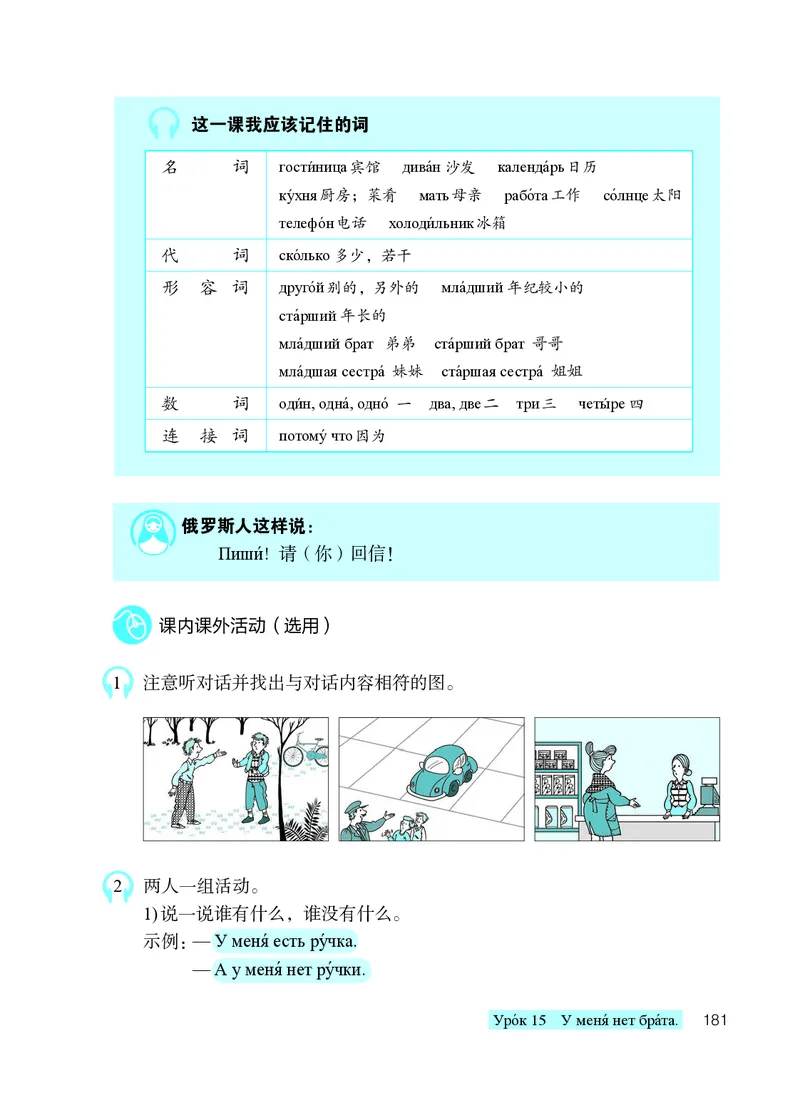 这一课我应该记住的词

| 名　　词 | гости́ница 宾馆　дива́н 沙发　календа́рь 日历　ку́хня 厨房；菜肴　мать 母亲　рабо́та 工作　со́лнце 太阳　телефо́н 电话　холоди́льник 冰箱 |
|---|---|
| 代　　词 | ско́лько 多少，若干 |
| 形 容 词 | друго́й 别的，另外的　мла́дший 年纪较小的　ста́рший 年长的　мла́дший брат 弟弟　ста́рший брат 哥哥　мла́дшая сестра́ 妹妹　ста́ршая сестра́ 姐姐 |
| 数　　词 | оди́н, одна́, одно́ 一　два, две 二　три 三　четы́ре 四 |
| 连 接 词 | потому́ что 因为 |

俄罗斯人这样说：
Пиши́! 请（你）回信！

课内课外活动（选用）

1 注意听对话并找出与对话内容相符的图。

2 两人一组活动。
1) 说一说谁有什么，谁没有什么。
示例：— У меня́ есть ру́чка.
— А у меня́ нет ру́чки.

Уро́к 15　У меня́ нет бра́та.　181