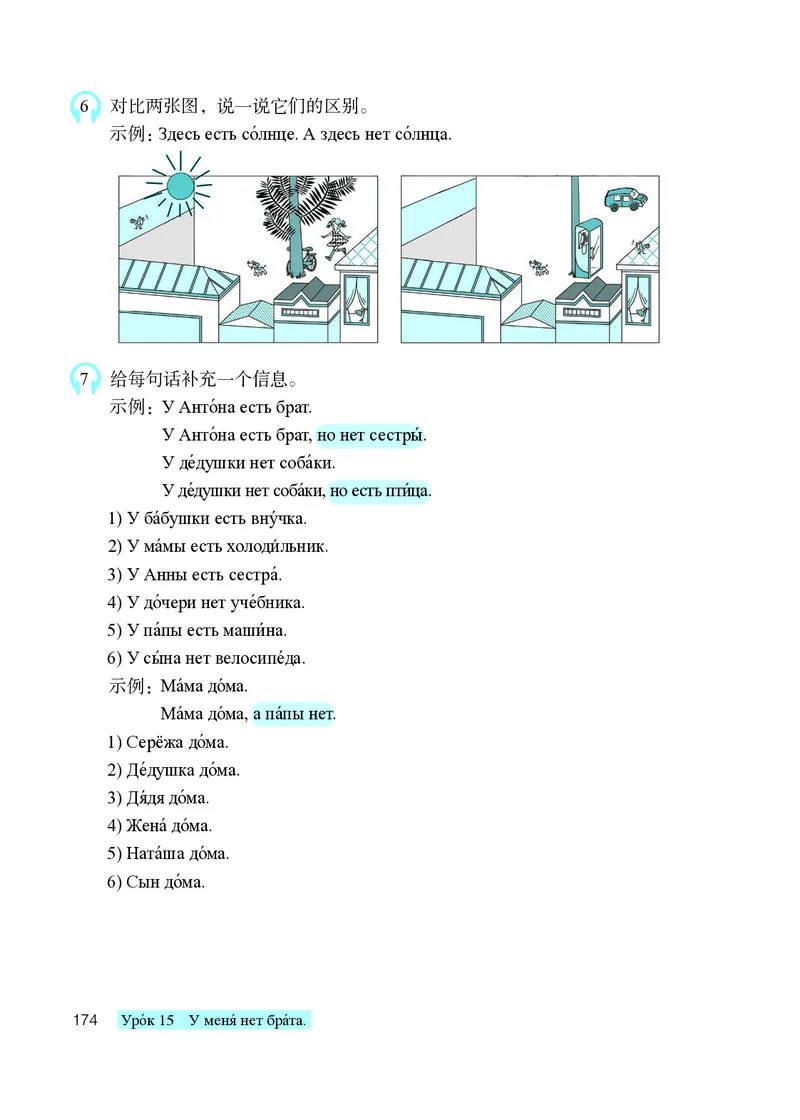 6 对比两张图，说一说它们的区别。
示例：Здесь есть со́лнце. А здесь нет со́лнца.

7 给每句话补充一个信息。
示例：У Анто́на есть брат.
У Анто́на есть брат, но нет сестры́.
У де́душки нет соба́ки.
У де́душки нет соба́ки, но есть пти́ца.
1) У ба́бушки есть вну́чка.
2) У ма́мы есть холоди́льник.
3) У Анны есть сестра́.
4) У до́чери нет уче́бника.
5) У па́пы есть маши́на.
6) У сы́на нет велосипе́да.
示例：Ма́ма до́ма.
Ма́ма до́ма, а па́пы нет.
1) Серёжа до́ма.
2) Де́душка до́ма.
3) Дя́дя до́ма.
4) Жена́ до́ма.
5) Ната́ша до́ма.
6) Сын до́ма.

174 Уро́к 15 У меня́ нет бра́та.