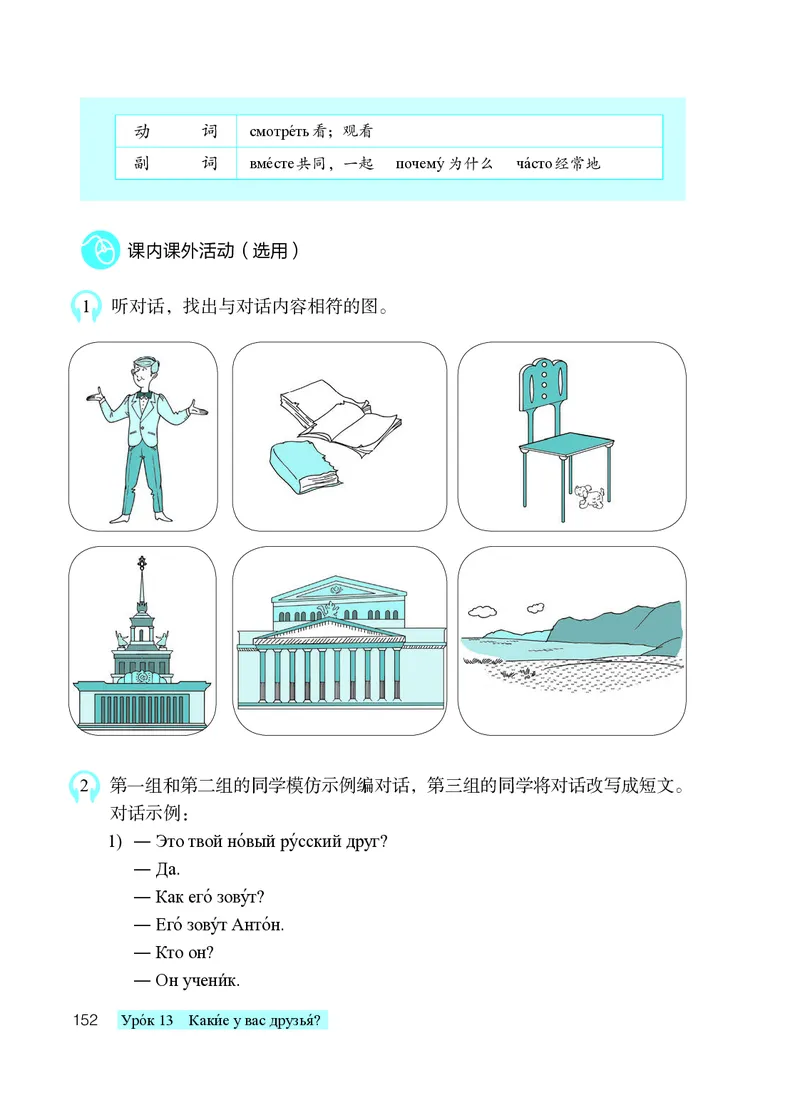 | 动 词 | смотре́ть 看；观看 |
|---|---|
| 副 词 | вме́сте 共同，一起 почему́ 为什么 ча́сто 经常地 |

课内课外活动（选用）

1 听对话，找出与对话内容相符的图。

2 第一组和第二组的同学模仿示例编对话，第三组的同学将对话改写成短文。
对话示例：
1) — Это твой но́вый ру́сский друг?
— Да.
— Как его́ зову́т?
— Его́ зову́т Анто́н.
— Кто он?
— Он учени́к.

152 Уро́к 13 Каки́е у вас друзья́?