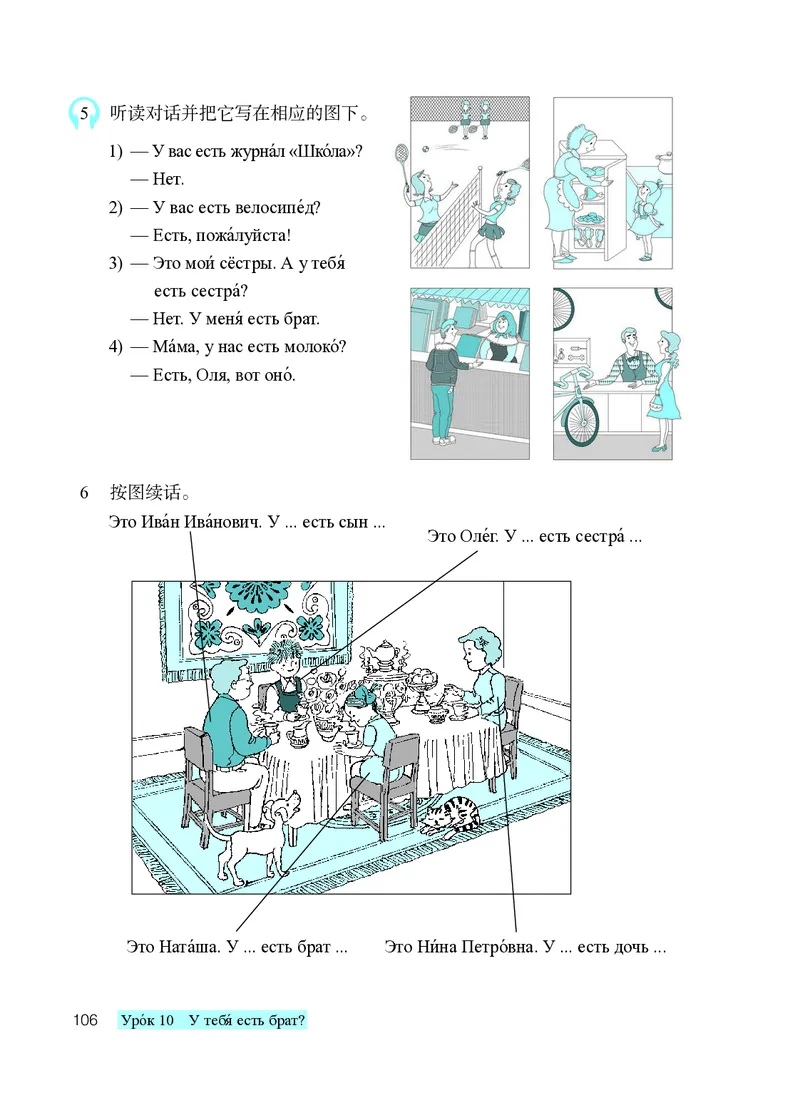 5 听读对话并把它写在相应的图下。

1) — У вас есть журна́л «Шко́ла»?
— Нет.

2) — У вас есть велосипе́д?
— Есть, пожа́луйста!

3) — Это мои́ сёстры. А у тебя́ есть сестра́?
— Нет. У меня́ есть брат.

4) — Ма́ма, у нас есть молоко́?
— Есть, Оля, вот оно́.

6 按图续话。

Это Ива́н Ива́нович. У ... есть сын ...

Это Оле́г. У ... есть сестра́ ...

Это Ната́ша. У ... есть брат ...

Это Ни́на Петро́вна. У ... есть дочь ...

106 Уро́к 10 У тебя́ есть брат?