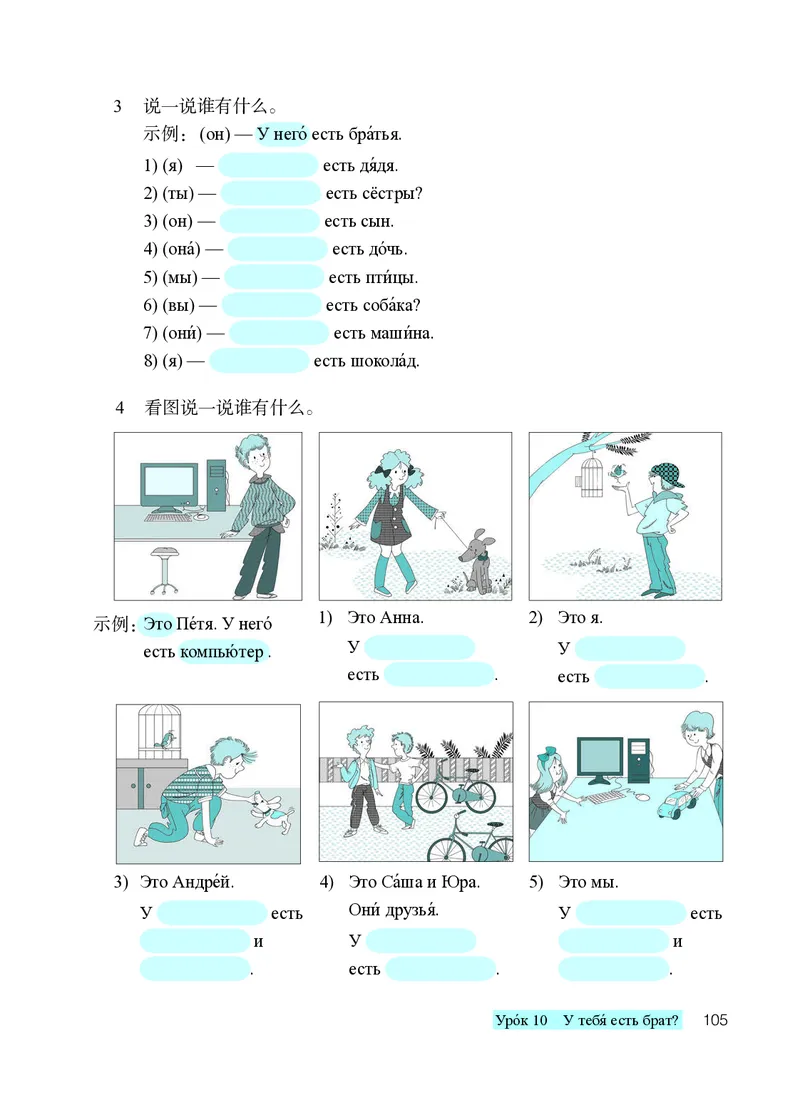 3 说一说谁有什么。

示例：(он) — У него́ есть бра́тья.

1) (я) — есть дя́дя.

2) (ты) — есть сёстры?

3) (он) — есть сын.

4) (она́) — есть до́чь.

5) (мы) — есть пти́цы.

6) (вы) — есть соба́ка?

7) (они́) — есть маши́на.

8) (я) — есть шокола́д.

4 看图说一说谁有什么。

示例：Это Пе́тя. У него́ есть компью́тер .

1) Это Анна. У есть .

2) Это я. У есть .

3) Это Андре́й. У есть и .

4) Это Са́ша и Юра. Они́ друзья́. У есть .

5) Это мы. У есть и .

Уро́к 10 У тебя́ есть брат? 105