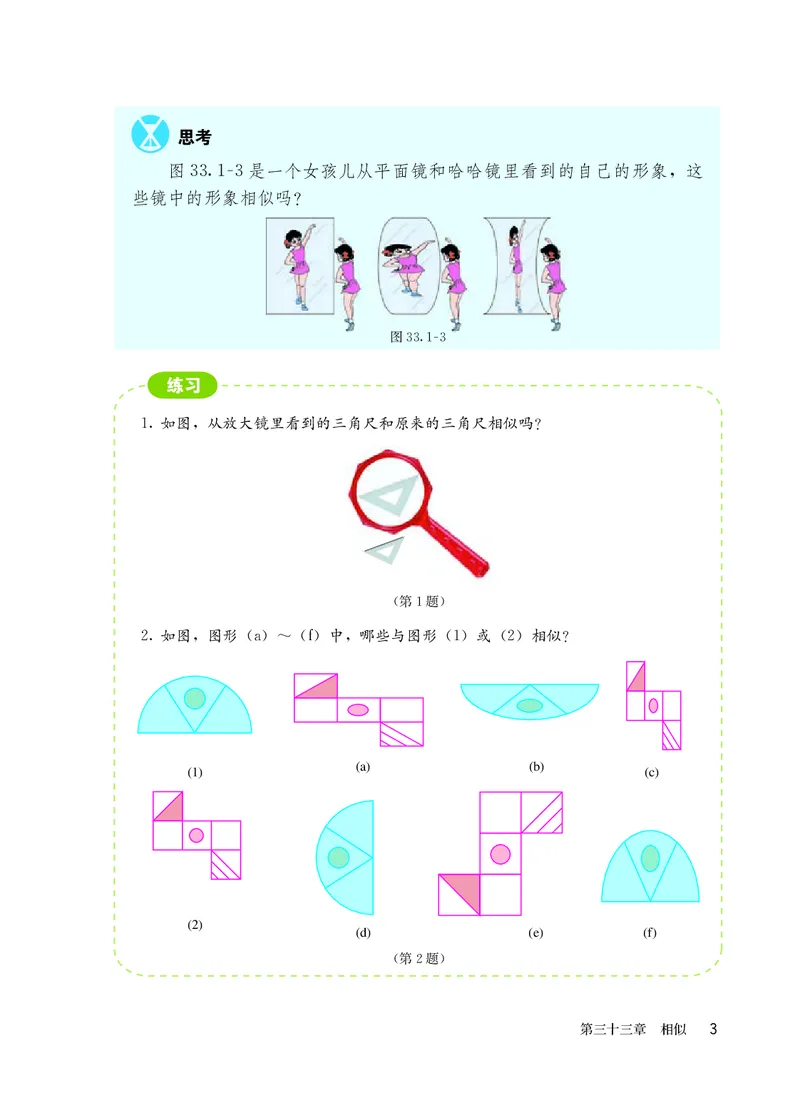 思考

图 33.1-3 是一个女孩儿从平面镜和哈哈镜里看到的自己的形象，这些镜中的形象相似吗？

图 33.1-3

练习

1. 如图，从放大镜里看到的三角尺和原来的三角尺相似吗？

（第 1 题）

2. 如图，图形（a）～（f）中，哪些与图形（1）或（2）相似？

(1)

(a)

(b)

(c)

(2)

(d)

(e)

(f)

（第 2 题）

第三十三章 相似 3