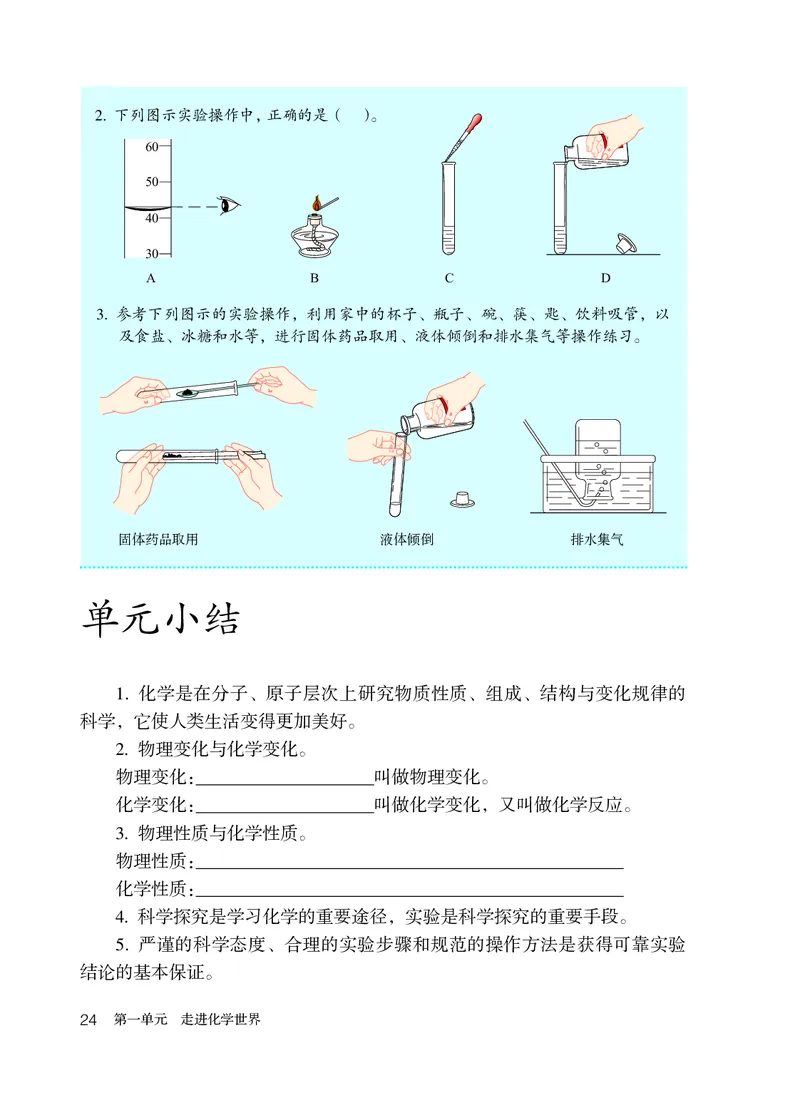 2. 下列图示实验操作中，正确的是（　）。

60
50
40
30

A　B　C　D

3. 参考下列图示的实验操作，利用家中的杯子、瓶子、碗、筷、匙、饮料吸管，以及食盐、冰糖和水等，进行固体药品取用、液体倾倒和排水集气等操作练习。

固体药品取用　液体倾倒　排水集气

单元小结

1. 化学是在分子、原子层次上研究物质性质、组成、结构与变化规律的科学，它使人类生活变得更加美好。

2. 物理变化与化学变化。

物理变化：____________叫做物理变化。

化学变化：____________叫做化学变化，又叫做化学反应。

3. 物理性质与化学性质。

物理性质：____________

化学性质：____________

4. 科学探究是学习化学的重要途径，实验是科学探究的重要手段。

5. 严谨的科学态度、合理的实验步骤和规范的操作方法是获得可靠实验结论的基本保证。

24　第一单元　走进化学世界