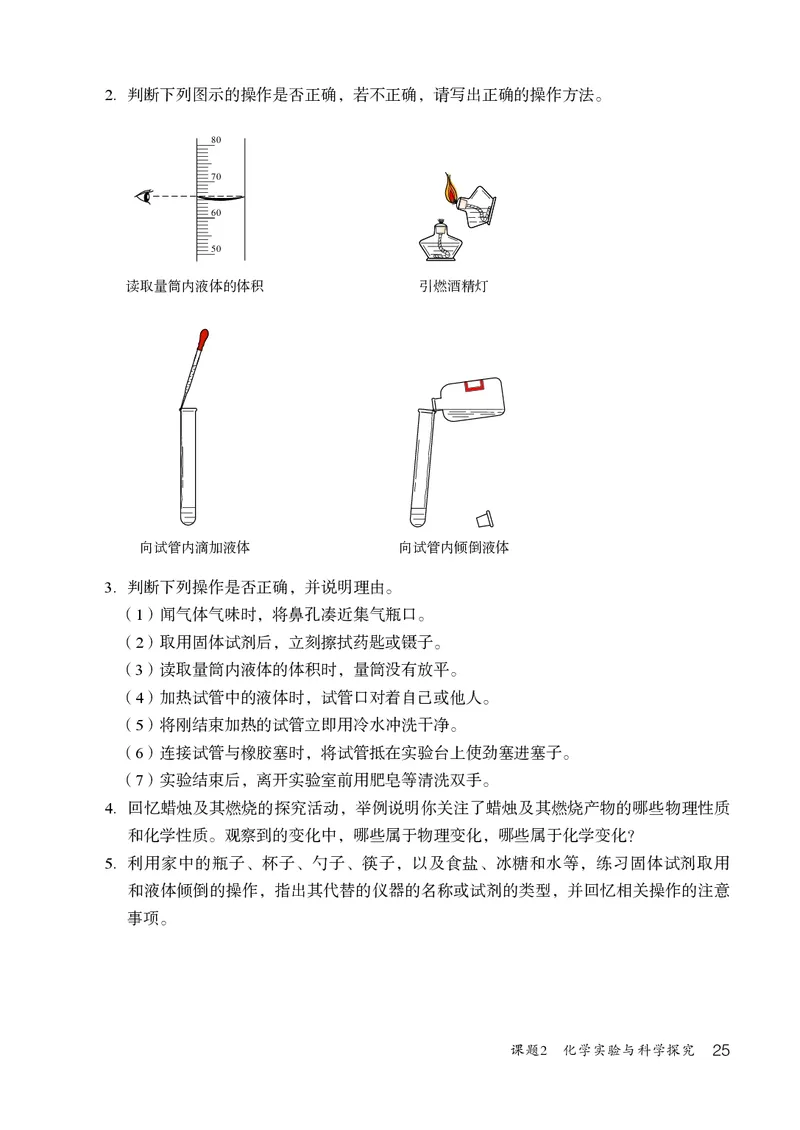 2. 判断下列图示的操作是否正确，若不正确，请写出正确的操作方法。

80
70
60
50

读取量筒内液体的体积

引燃酒精灯

向试管内滴加液体

向试管内倾倒液体

3. 判断下列操作是否正确，并说明理由。
（1）闻气体气味时，将鼻孔凑近集气瓶口。
（2）取用固体试剂后，立刻擦拭药匙或镊子。
（3）读取量筒内液体的体积时，量筒没有放平。
（4）加热试管中的液体时，试管口对着自己或他人。
（5）将刚结束加热的试管立即用冷水冲洗干净。
（6）连接试管与橡胶塞时，将试管抵在实验台上使劲塞进塞子。
（7）实验结束后，离开实验室前用肥皂等清洗双手。
4. 回忆蜡烛及其燃烧的探究活动，举例说明你关注了蜡烛及其燃烧产物的哪些物理性质和化学性质。观察到的变化中，哪些属于物理变化，哪些属于化学变化？
5. 利用家中的瓶子、杯子、勺子、筷子，以及食盐、冰糖和水等，练习固体试剂取用和液体倾倒的操作，指出其代替的仪器的名称或试剂的类型，并回忆相关操作的注意事项。

课题2 化学实验与科学探究 25