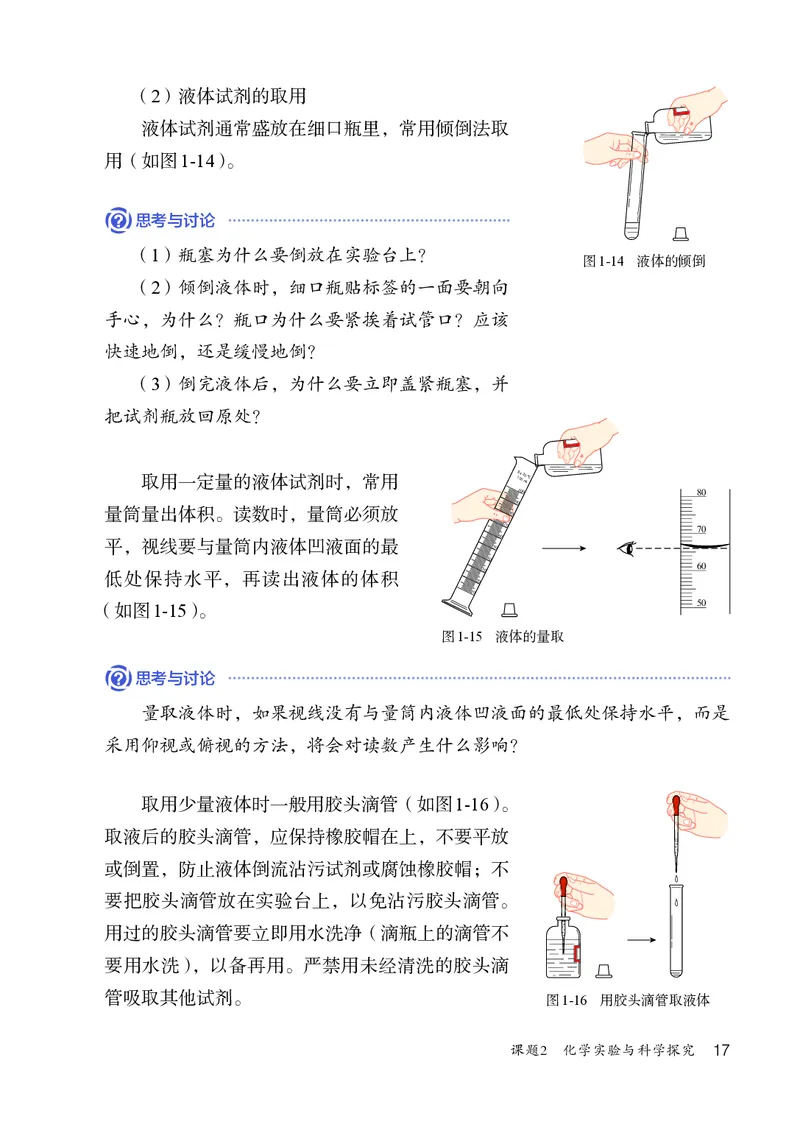 （2）液体试剂的取用

液体试剂通常盛放在细口瓶里，常用倾倒法取用（如图1-14）。

图1-14　液体的倾倒

思考与讨论

（1）瓶塞为什么要倒放在实验台上？

（2）倾倒液体时，细口瓶贴标签的一面要朝向手心，为什么？瓶口为什么要紧挨着试管口？应该快速地倒，还是缓慢地倒？

（3）倒完液体后，为什么要立即盖紧瓶塞，并把试剂瓶放回原处？

取用一定量的液体试剂时，常用量筒量出体积。读数时，量筒必须放平，视线要与量筒内液体凹液面的最低处保持水平，再读出液体的体积（如图1-15）。

80
70
60
50

图1-15　液体的量取

思考与讨论

量取液体时，如果视线没有与量筒内液体凹液面的最低处保持水平，而是采用仰视或俯视的方法，将会对读数产生什么影响？

取用少量液体时一般用胶头滴管（如图1-16）。取液后的胶头滴管，应保持橡胶帽在上，不要平放或倒置，防止液体倒流沾污试剂或腐蚀橡胶帽；不要把胶头滴管放在实验台上，以免沾污胶头滴管。用过的胶头滴管要立即用水洗净（滴瓶上的滴管不要用水洗），以备再用。严禁用未经清洗的胶头滴管吸取其他试剂。

图1-16　用胶头滴管取液体

课题2　化学实验与科学探究　17