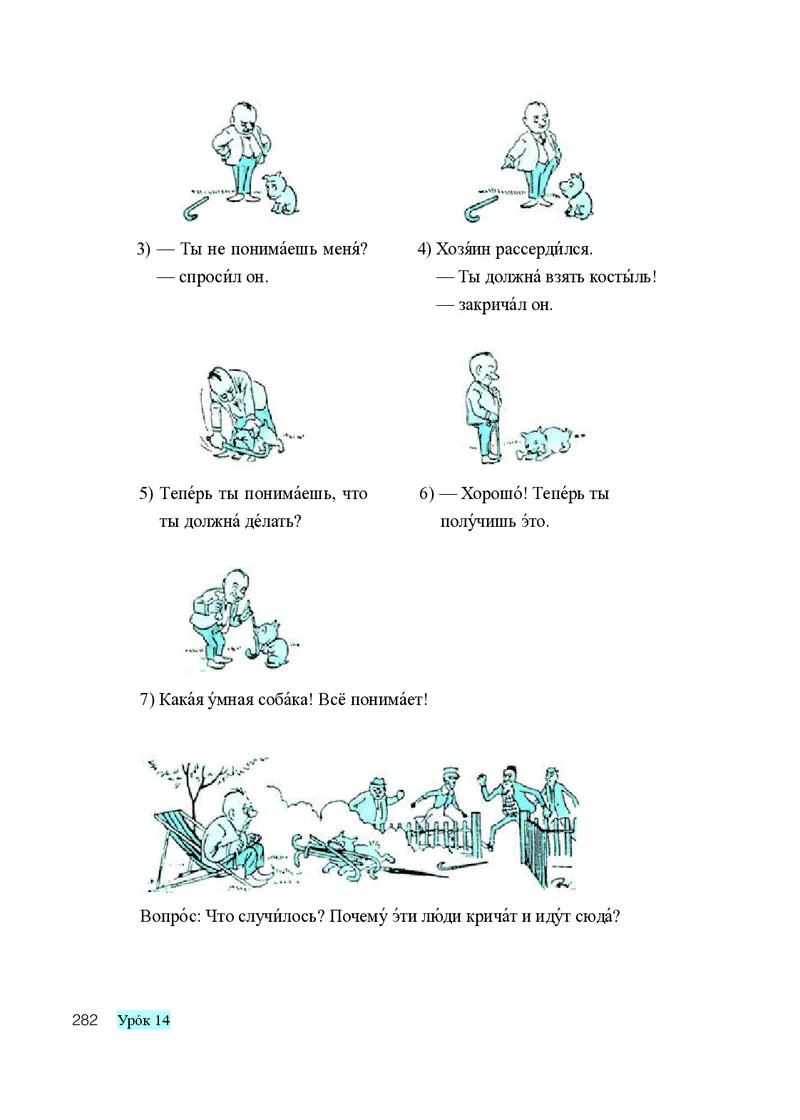 3) — Ты не понима́ешь меня́? — спроси́л он.

4) Хозя́ин рассерди́лся. — Ты должна́ взять косты́ль! — закрича́л он.

5) Тепе́рь ты понима́ешь, что ты должна́ де́лать?

6) — Хорошо́! Тепе́рь ты полу́чишь э́то.

7) Кака́я у́мная соба́ка! Всё понима́ет!

Вопро́с: Что случи́лось? Почему́ э́ти лю́ди крича́т и иду́т сюда́?

282 Уро́к 14