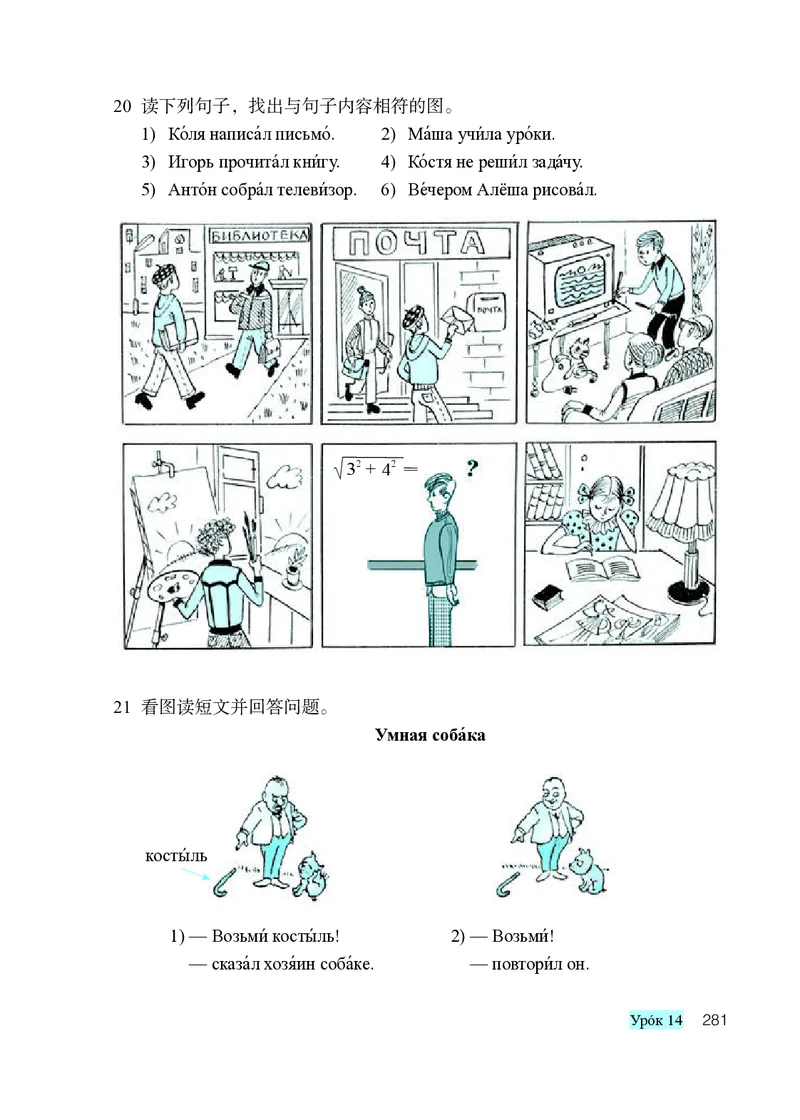 20 读下列句子，找出与句子内容相符的图。

1) Ко́ля написа́л письмо́.
2) Ма́ша учи́ла уро́ки.
3) Игорь прочита́л кни́гу.
4) Ко́стя не реши́л зада́чу.
5) Анто́н собра́л телеви́зор.
6) Ве́чером Алёша рисова́л.

БИБЛИОТЕКА

ПОЧТА

ПОЧТА

$\sqrt{3^2+4^2}=$ ?

21 看图读短文并回答问题。

Умная соба́ка

косты́ль

1) — Возьми́ косты́ль! — сказа́л хозя́ин соба́ке.

2) — Возьми́! — повтори́л он.

Уро́к 14 281