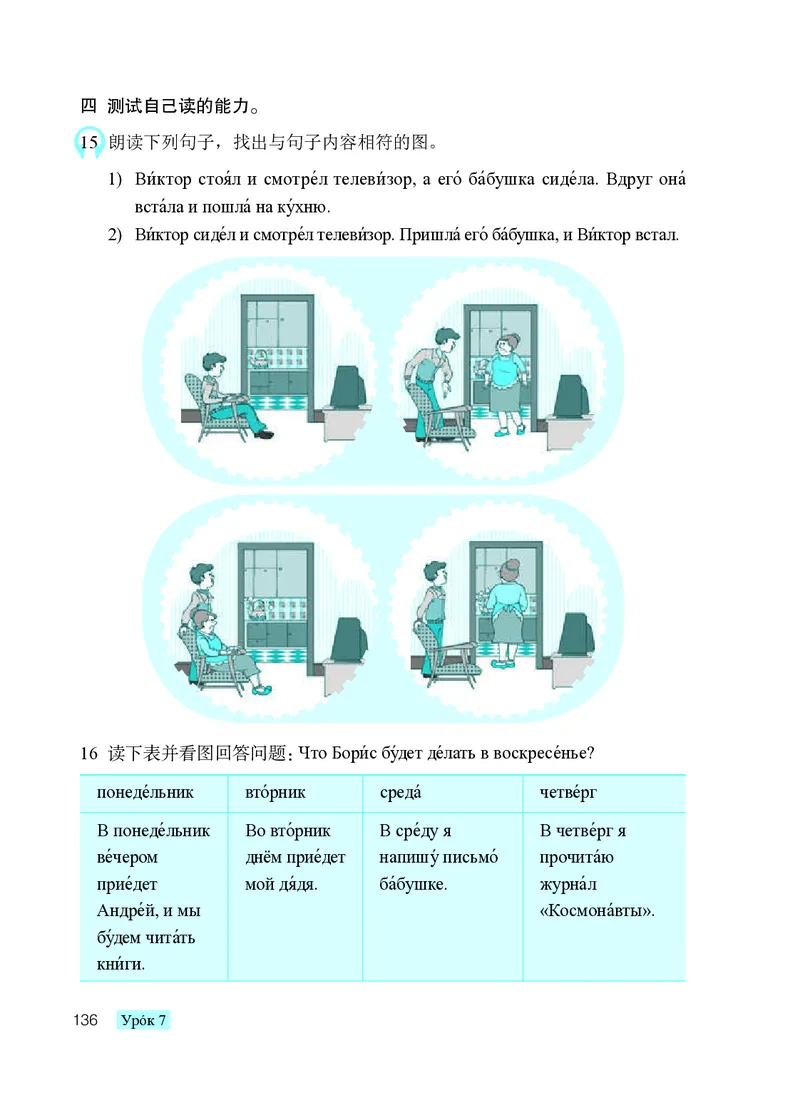 四 测试自己读的能力。

15 朗读下列句子，找出与句子内容相符的图。

1) Ви́ктор стоя́л и смотре́л телеви́зор, а его́ ба́бушка сиде́ла. Вдруг она́ вста́ла и пошла́ на ку́хню.

2) Ви́ктор сиде́л и смотре́л телеви́зор. Пришла́ его́ ба́бушка, и Ви́ктор встал.

16 读下表并看图回答问题：Что Бори́с бу́дет де́лать в воскресе́нье?

| понеде́льник | вто́рник | среда́ | четве́рг |
|---|---|---|---|
| В понеде́льник ве́чером прие́дет Андре́й, и мы бу́дем чита́ть кни́ги. | Во вто́рник днём прие́дет мой дя́дя. | В сре́ду я напишу́ письмо́ ба́бушке. | В четве́рг я прочита́ю журна́л «Космона́вты». |

136 Уро́к 7