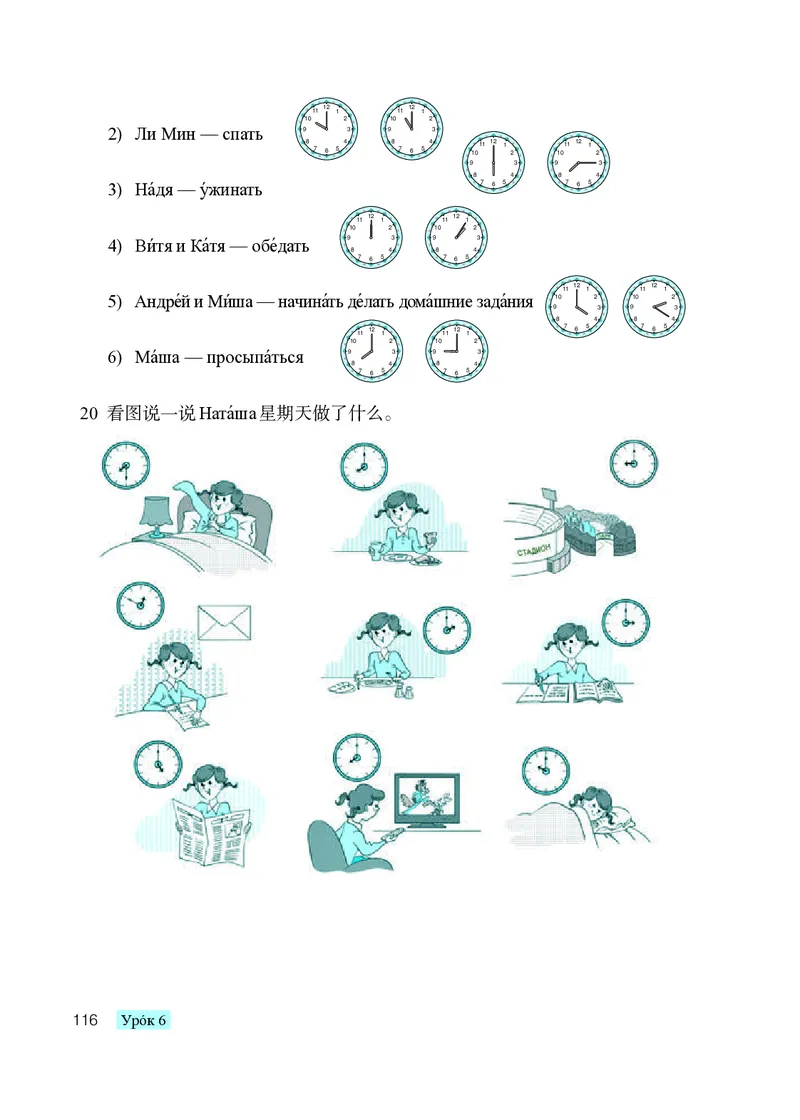 2) Ли Мин — спать

3) На́дя — у́жинать

4) Ви́тя и Ка́тя — обе́дать

5) Андре́й и Ми́ша — начина́ть де́лать дома́шние зада́ния

6) Ма́ша — просыпа́ться

20 看图说一说 Ната́ша 星期天做了什么。

СТАДИОН

116 Уро́к 6