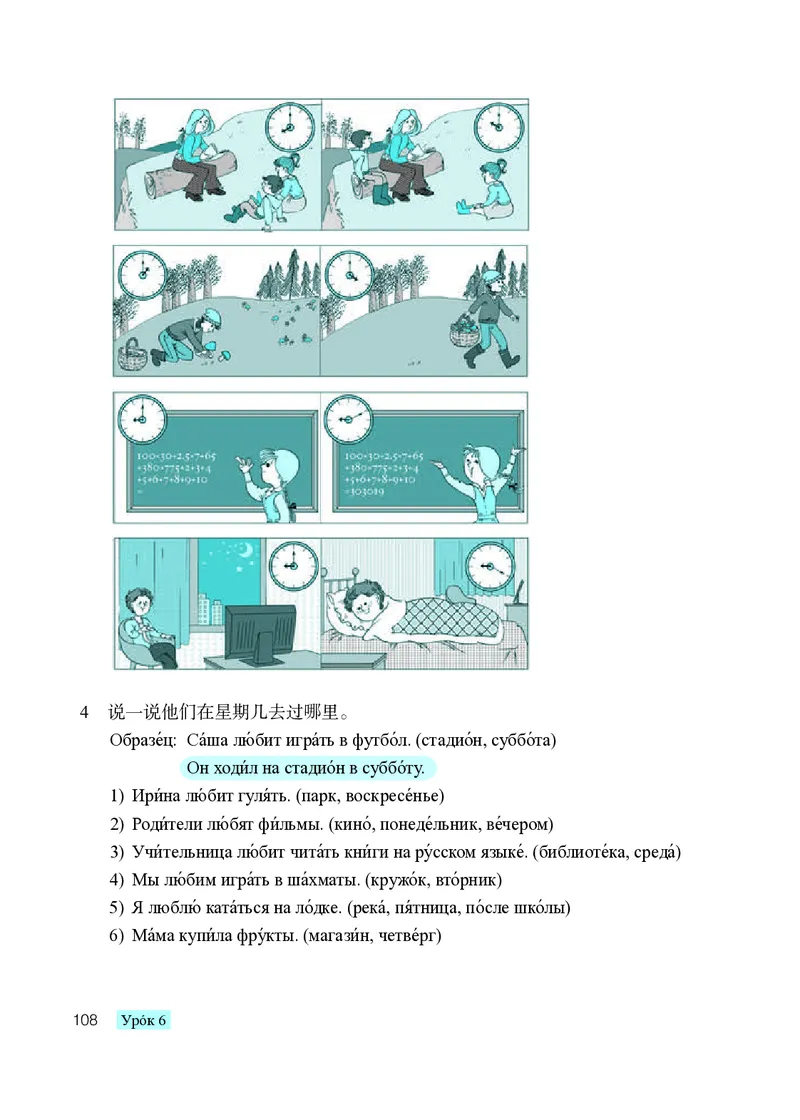 100+30+2.5+7+65
+380+775+2+3+4
+5+6+7+8+9+10
=

100+30+2.5+7+65
+380+775+2+3+4
+5+6+7+8+9+10
=303019

4 说一说他们在星期几去过哪里。

Образе́ц: Са́ша лю́бит игра́ть в футбо́л. (стадио́н, суббо́та)

Он ходи́л на стадио́н в суббо́ту.

1) Ири́на лю́бит гуля́ть. (парк, воскресе́нье)

2) Роди́тели лю́бят фи́льмы. (кино́, понеде́льник, ве́чером)

3) Учи́тельница лю́бит чита́ть кни́ги на ру́сском языке́. (библиоте́ка, среда́)

4) Мы лю́бим игра́ть в ша́хматы. (кружо́к, вто́рник)

5) Я люблю́ ката́ться на ло́дке. (река́, пя́тница, по́сле шко́лы)

6) Ма́ма купи́ла фру́кты. (магази́н, четве́рг)

108 Уро́к 6