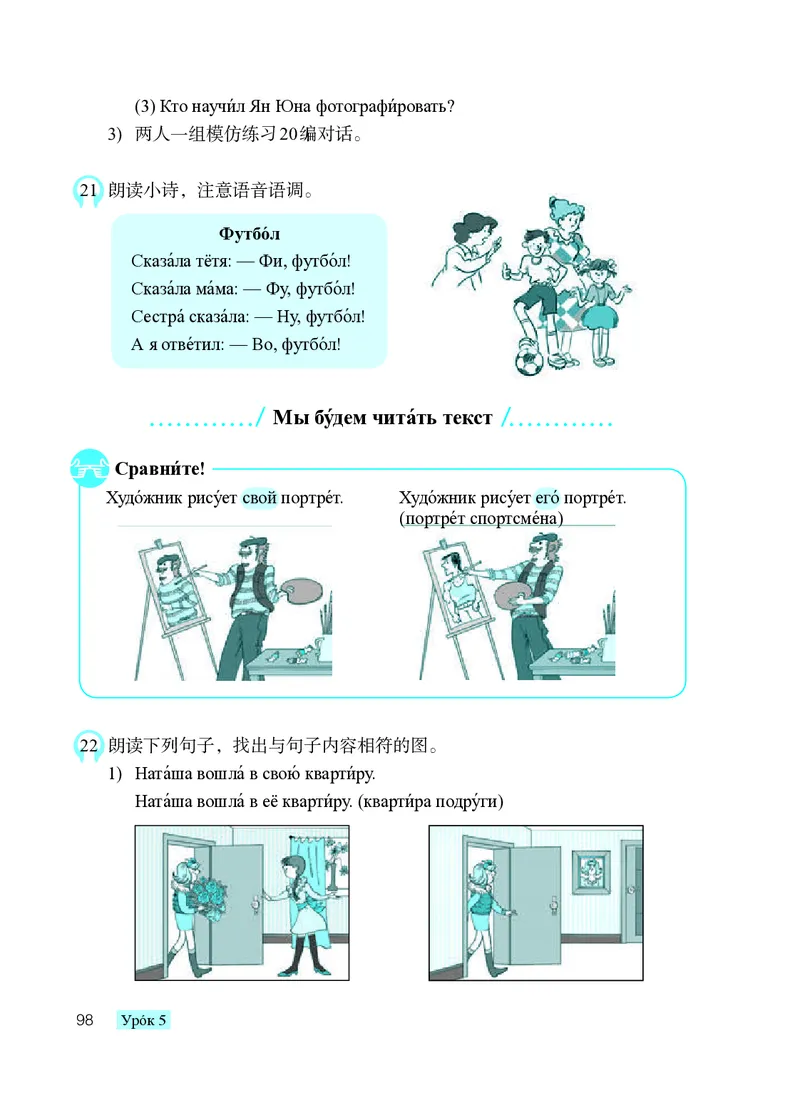 (3) Кто научи́л Ян Юна фотографи́ровать?

3) 两人一组模仿练习20编对话。

21 朗读小诗，注意语音语调。

Футбо́л
Сказа́ла тётя: — Фи, футбо́л!
Сказа́ла ма́ма: — Фу, футбо́л!
Сестра́ сказа́ла: — Ну, футбо́л!
А я отве́тил: — Во, футбо́л!

Мы бу́дем чита́ть текст

Сравни́те!

Худо́жник рису́ет свой портре́т.

Худо́жник рису́ет его́ портре́т. (портре́т спортсме́на)

22 朗读下列句子，找出与句子内容相符的图。

1) Ната́ша вошла́ в свою́ кварти́ру.
Ната́ша вошла́ в её кварти́ру. (кварти́ра подру́ги)

98 Уро́к 5