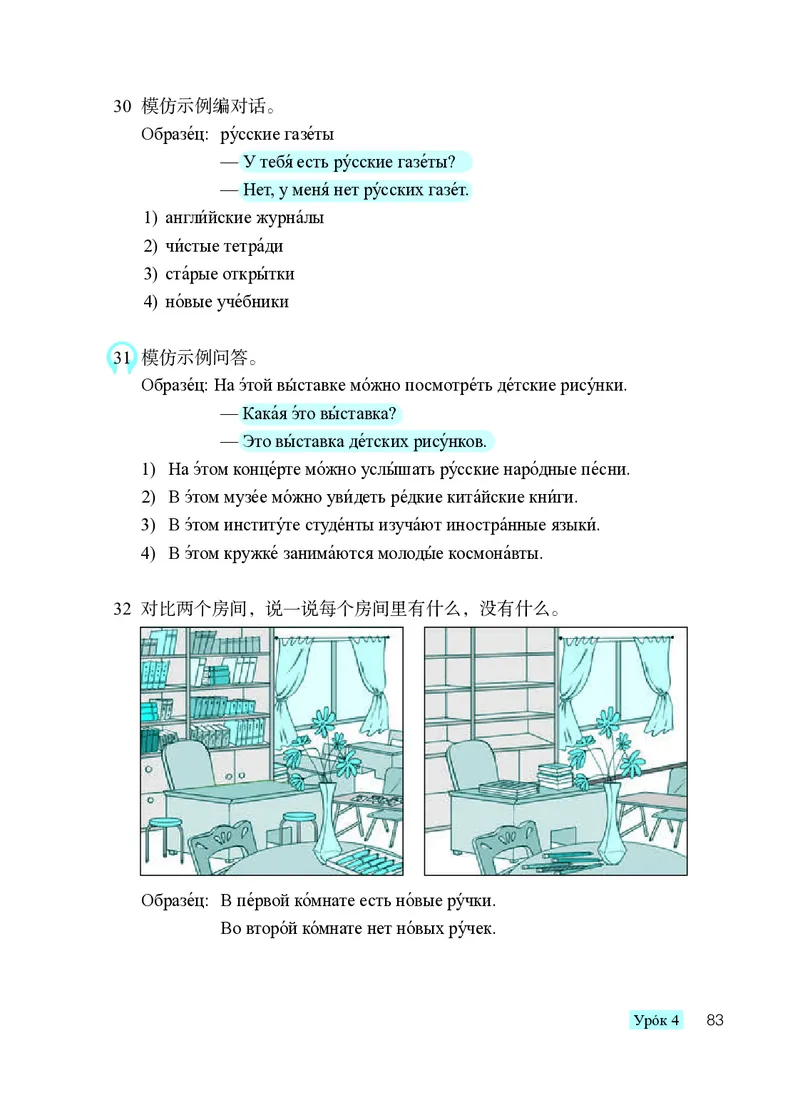 30 模仿示例编对话。

Образе́ц: ру́сские газе́ты

— У тебя́ есть ру́сские газе́ты?

— Нет, у меня́ нет ру́сских газе́т.

1) англи́йские журна́лы
2) чи́стые тетра́ди
3) ста́рые откры́тки
4) но́вые уче́бники

31 模仿示例问答。

Образе́ц: На э́той вы́ставке мо́жно посмотре́ть де́тские рису́нки.

— Кака́я э́то вы́ставка?

— Э́то вы́ставка де́тских рису́нков.

1) На э́том конце́рте мо́жно услы́шать ру́сские наро́дные пе́сни.
2) В э́том музе́е мо́жно уви́деть ре́дкие кита́йские кни́ги.
3) В э́том институ́те студе́нты изуча́ют иностра́нные языки́.
4) В э́том кружке́ занима́ются молоды́е космона́вты.

32 对比两个房间，说一说每个房间里有什么，没有什么。

Образе́ц: В пе́рвой ко́мнате есть но́вые ру́чки.

Во второ́й ко́мнате нет но́вых ру́чек.

Уро́к 4 83