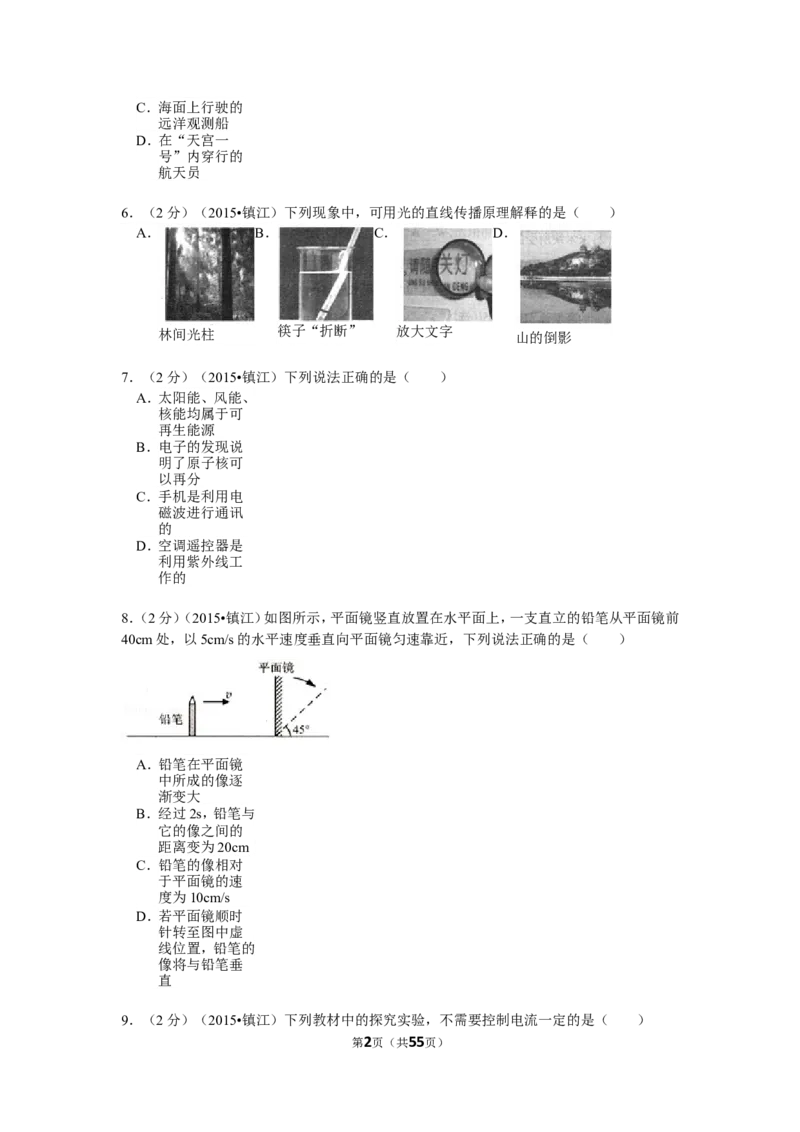 C．海面上行驶的远洋观测船
D．在“天宫一号”内穿行的航天员

6．（2分）（2015•镇江）下列现象中，可用光的直线传播原理解释的是（　　）
A. 林间光柱
B. 筷子“折断”
C. 放大文字
D. 山的倒影

7．（2分）（2015•镇江）下列说法正确的是（　　）
A．太阳能、风能、核能均属于可再生能源
B．电子的发现说明了原子核可以再分
C．手机是利用电磁波进行通讯的
D．空调遥控器是利用紫外线工作的

8．（2分）（2015•镇江）如图所示，平面镜竖直放置在水平面上，一支直立的铅笔从平面镜前40cm处，以5cm/s的水平速度垂直向平面镜匀速靠近，下列说法正确的是（　　）

平面镜
铅笔
$v$
45°

A．铅笔在平面镜中所成的像逐渐变大
B．经过2s，铅笔与它的像之间的距离变为20cm
C．铅笔的像相对于平面镜的速度为10cm/s
D．若平面镜顺时针转至图中虚线位置，铅笔的像将与铅笔垂直

9．（2分）（2015•镇江）下列教材中的探究实验，不需要控制电流一定的是（　　）

第2页（共55页）