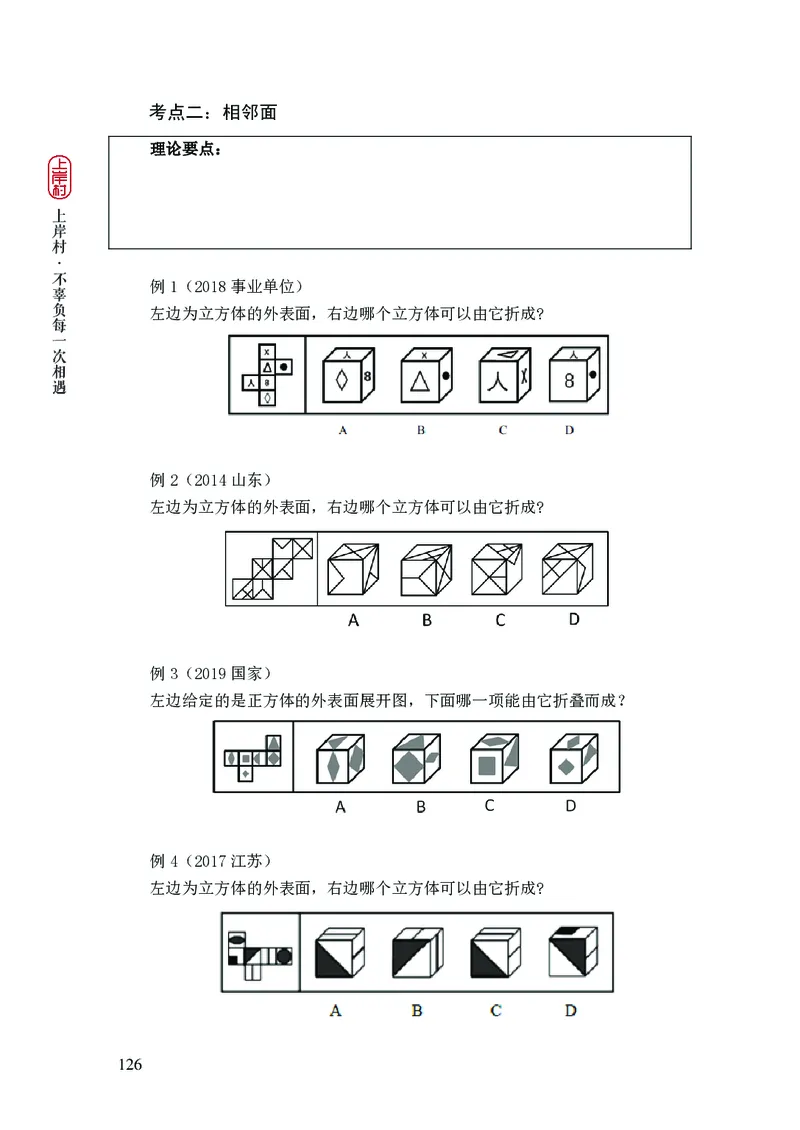 上岸村

上岸村·不辜负每一次相遇

考点二：相邻面

理论要点：

例 1（2018 事业单位）

左边为立方体的外表面，右边哪个立方体可以由它折成？

A B C D

例 2（2014 山东）

左边为立方体的外表面，右边哪个立方体可以由它折成？

A B C D

例 3（2019 国家）

左边给定的是正方体的外表面展开图，下面哪一项能由它折叠而成？

A B C D

例 4（2017 江苏）

左边为立方体的外表面，右边哪个立方体可以由它折成？

A B C D

126