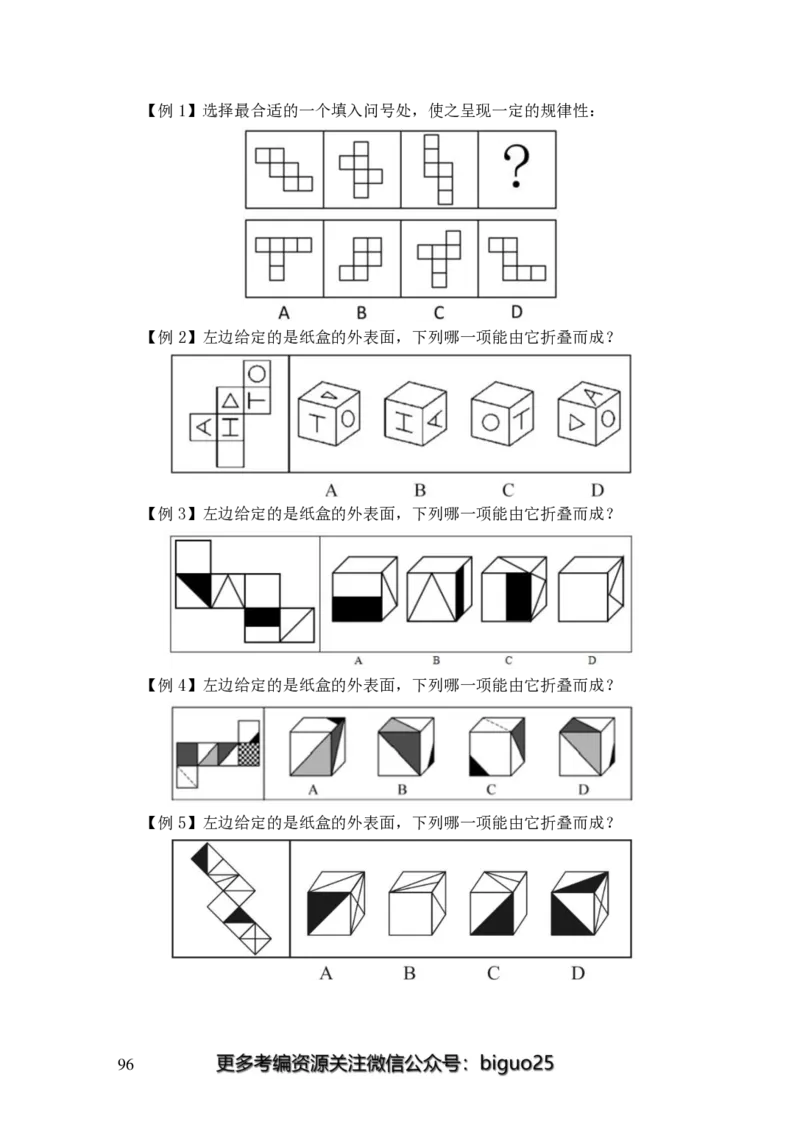 【例 1】选择最合适的一个填入问号处，使之呈现一定的规律性：

?

A B C D

【例 2】左边给定的是纸盒的外表面，下列哪一项能由它折叠而成？

A B C D

【例 3】左边给定的是纸盒的外表面，下列哪一项能由它折叠而成？

A B C D

【例 4】左边给定的是纸盒的外表面，下列哪一项能由它折叠而成？

A B C D

【例 5】左边给定的是纸盒的外表面，下列哪一项能由它折叠而成？

A B C D

96 更多考编资源关注微信公众号：biguo25