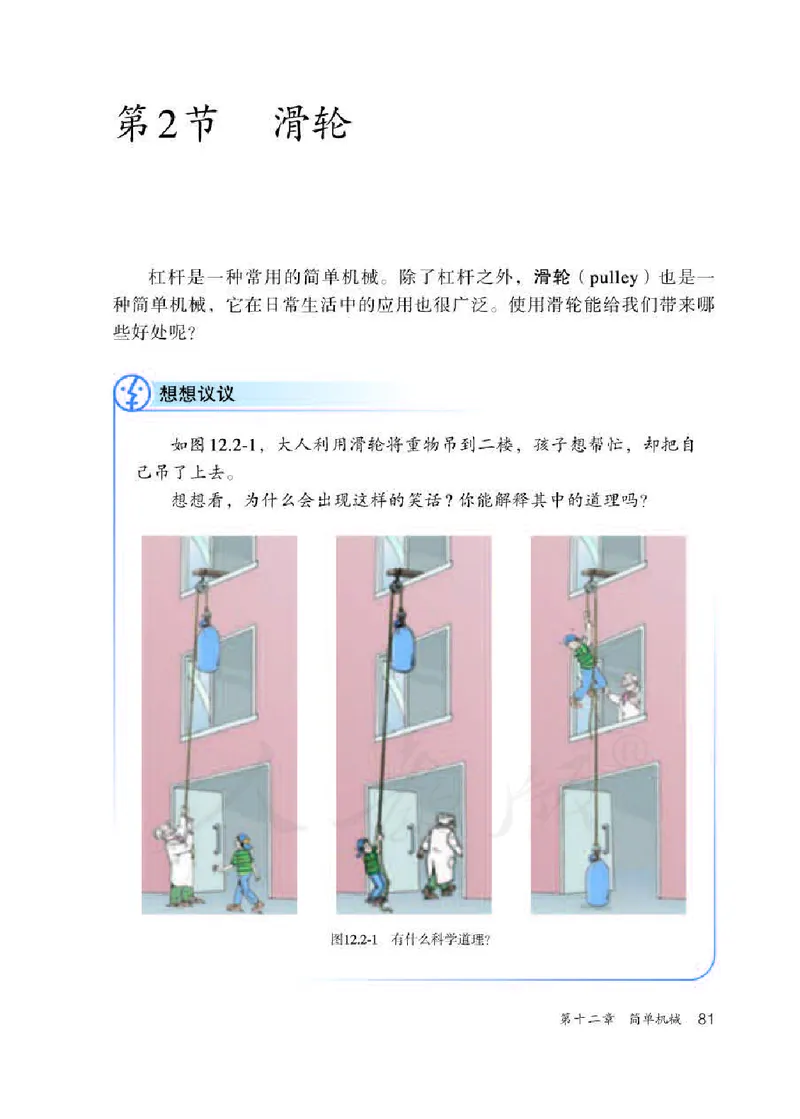 第2节　滑轮

杠杆是一种常用的简单机械。除了杠杆之外，滑轮（pulley）也是一种简单机械，它在日常生活中的应用也很广泛。使用滑轮能给我们带来哪些好处呢？

想想议议

如图12.2-1，大人利用滑轮将重物吊到二楼，孩子想帮忙，却把自己吊了上去。

想想看，为什么会出现这样的笑话？你能解释其中的道理吗？

图12.2-1　有什么科学道理？

第十二章　简单机械　81