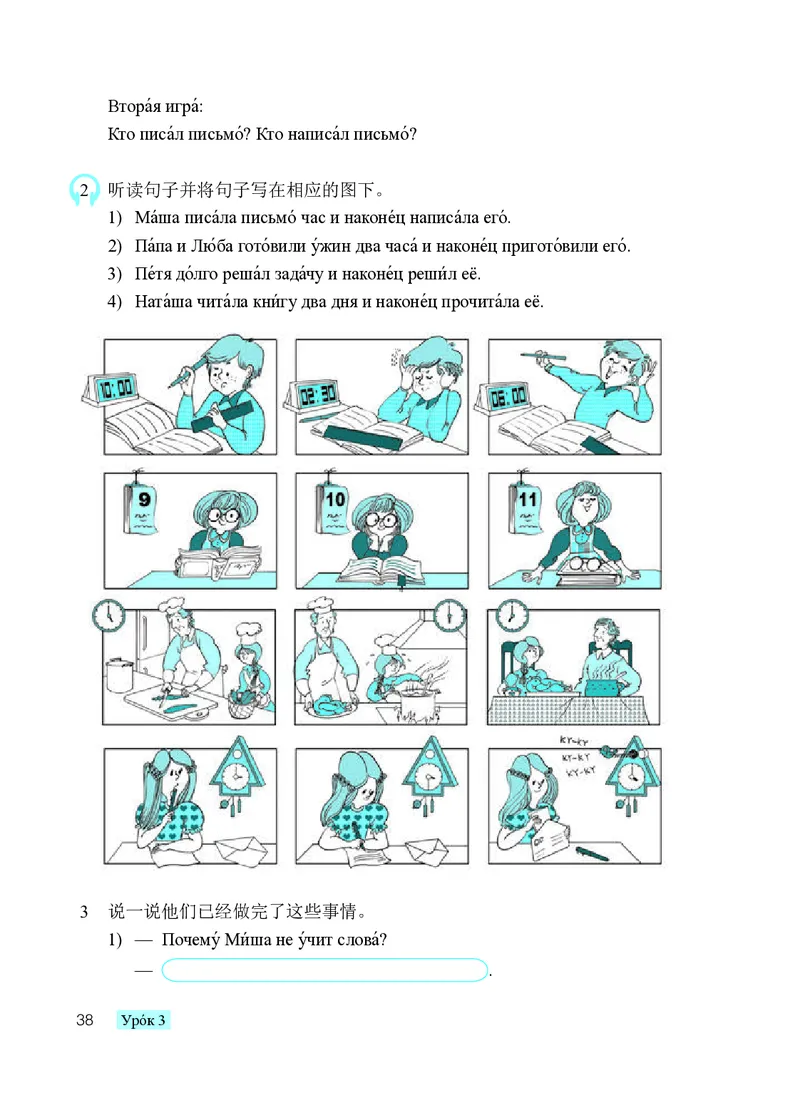 Втора́я игра́:
Кто писа́л письмо́? Кто написа́л письмо́?

2 听读句子并将句子写在相应的图下。
1) Ма́ша писа́ла письмо́ час и наконе́ц написа́ла его́.
2) Па́па и Лю́ба гото́вили у́жин два часа́ и наконе́ц пригото́вили его́.
3) Пе́тя до́лго реша́л зада́чу и наконе́ц реши́л её.
4) Ната́ша чита́ла кни́гу два дня и наконе́ц прочита́ла её.

10:00
02:30
06:00
9
10
11
КУ-КУ
КУ-КУ
КУ-КУ

3 说一说他们已经做完了这些事情。
1) — Почему́ Ми́ша не у́чит слова́?
— .

38 Уро́к 3