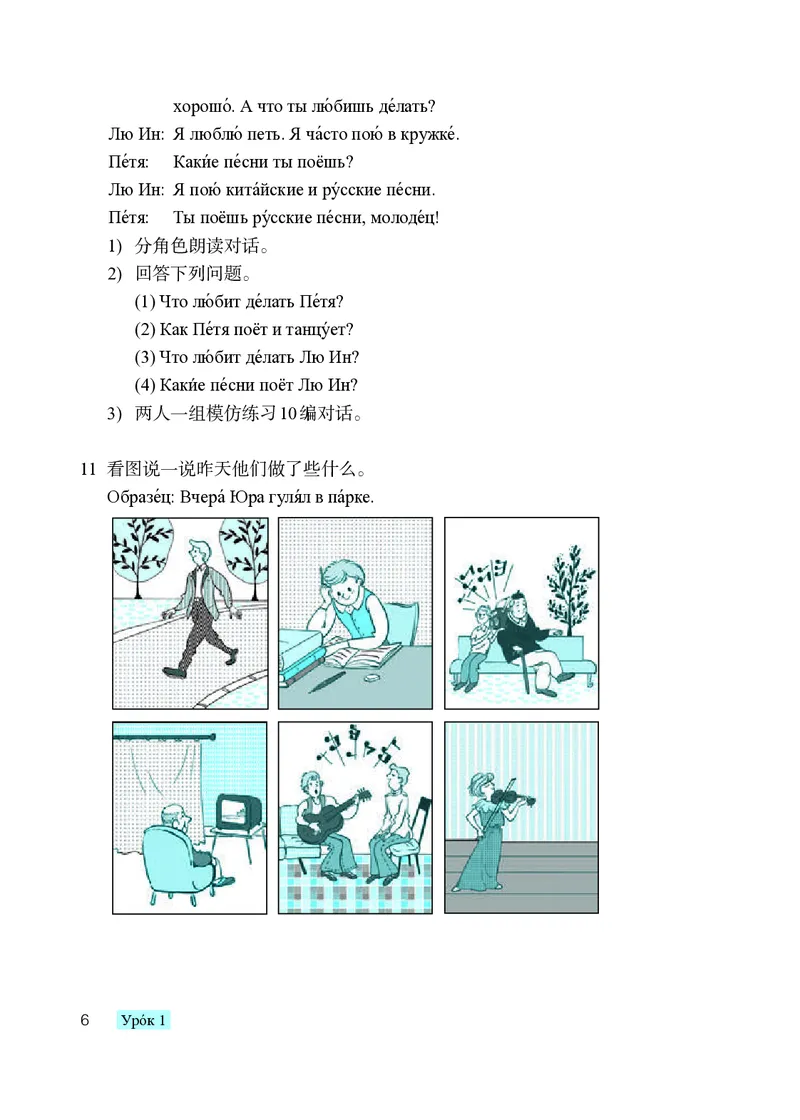 хорошо́. А что ты лю́бишь де́лать?

Лю Ин: Я люблю́ петь. Я ча́сто пою́ в кружке́.

Пе́тя: Каки́е пе́сни ты поёшь?

Лю Ин: Я пою́ кита́йские и ру́сские пе́сни.

Пе́тя: Ты поёшь ру́сские пе́сни, молоде́ц!

1) 分角色朗读对话。

2) 回答下列问题。

(1) Что лю́бит де́лать Пе́тя?

(2) Как Пе́тя поёт и танцу́ет?

(3) Что лю́бит де́лать Лю Ин?

(4) Каки́е пе́сни поёт Лю Ин?

3) 两人一组模仿练习10编对话。

11 看图说一说昨天他们做了些什么。

Образе́ц: Вчера́ Юра гуля́л в па́рке.

6 Уро́к 1