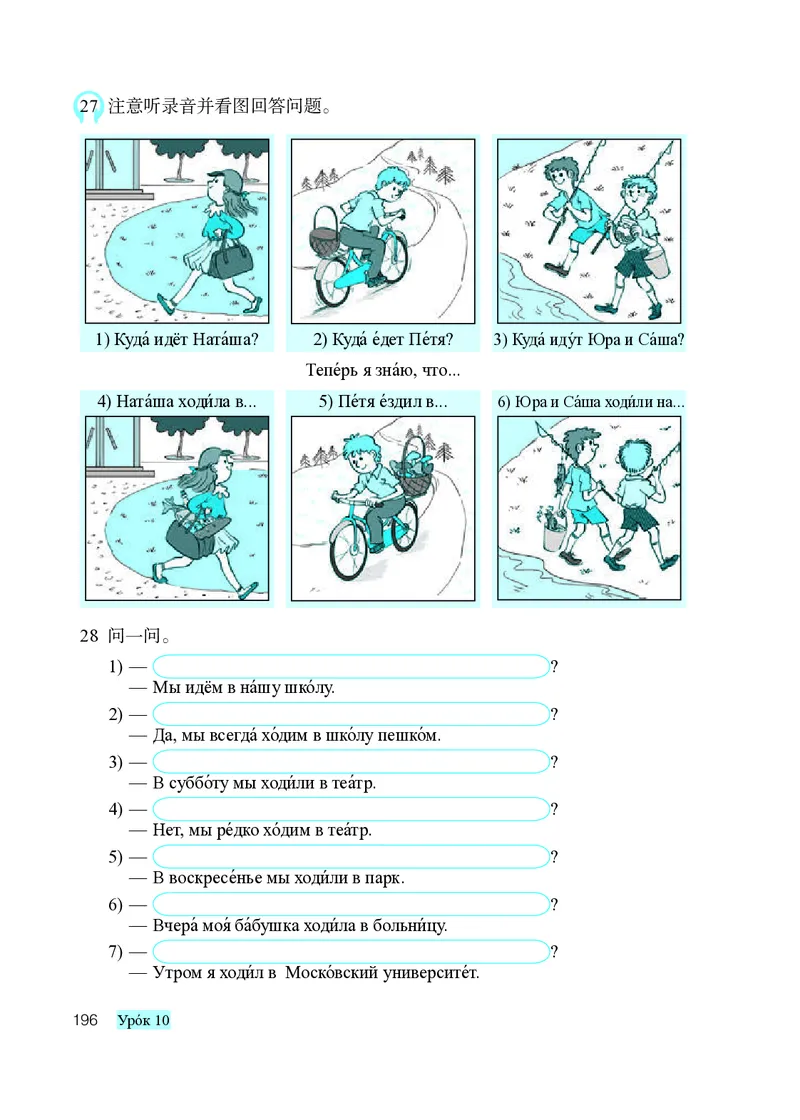 27 注意听录音并看图回答问题。

1) Куда́ идёт Ната́ша?

2) Куда́ е́дет Пе́тя?

3) Куда́ иду́т Юра и Са́ша?

Тепе́рь я зна́ю, что...

4) Ната́ша ходи́ла в...

5) Пе́тя е́здил в...

6) Юра и Са́ша ходи́ли на...

28 问一问。

1) — ?
— Мы идём в на́шу шко́лу.

2) — ?
— Да, мы всегда́ хо́дим в шко́лу пешко́м.

3) — ?
— В суббо́ту мы ходи́ли в теа́тр.

4) — ?
— Нет, мы ре́дко хо́дим в теа́тр.

5) — ?
— В воскресе́нье мы ходи́ли в парк.

6) — ?
— Вчера́ моя́ ба́бушка ходи́ла в больни́цу.

7) — ?
— Утром я ходи́л в Моско́вский университе́т.

196 Уро́к 10