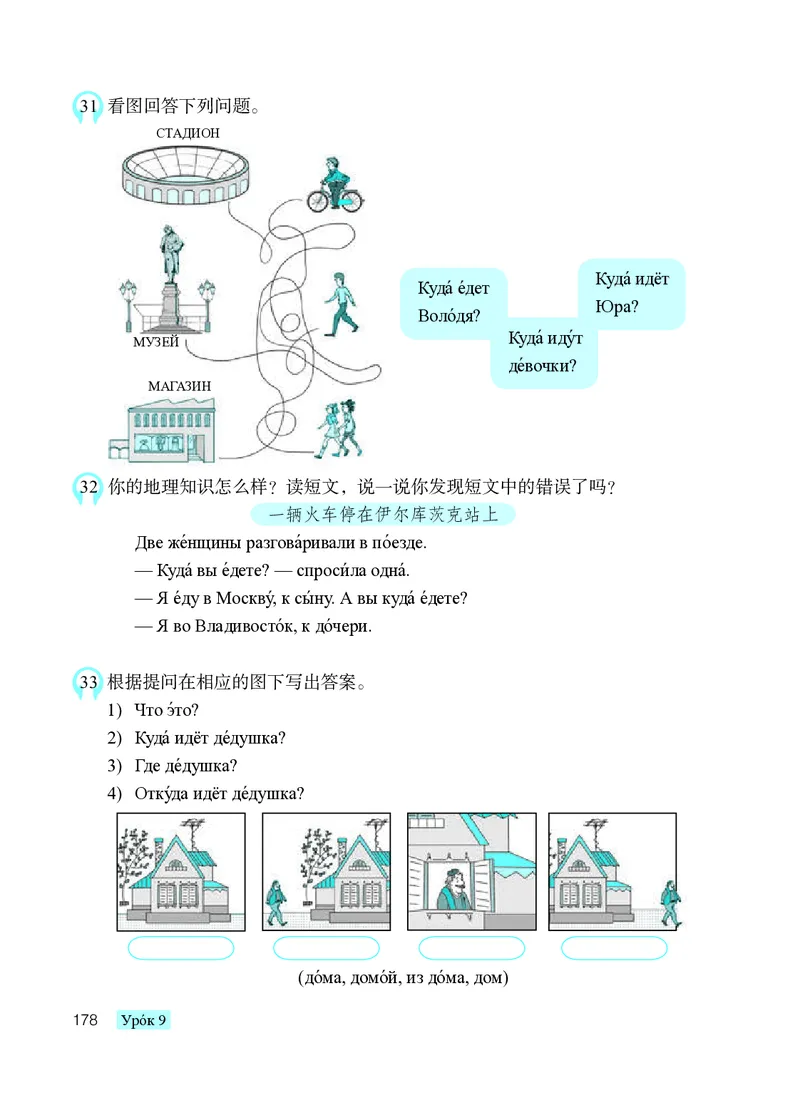 31 看图回答下列问题。

СТАДИОН

МУЗЕЙ

МАГАЗИН

Куда́ е́дет Воло́дя?

Куда́ иду́т де́вочки?

Куда́ идёт Юра?

32 你的地理知识怎么样？读短文，说一说你发现短文中的错误了吗？

一辆火车停在伊尔库茨克站上

Две же́нщины разгова́ривали в по́езде.

— Куда́ вы е́дете? — спроси́ла одна́.

— Я е́ду в Москву́, к сы́ну. А вы куда́ е́дете?

— Я во Владивосто́к, к до́чери.

33 根据提问在相应的图下写出答案。

1) Что э́то?

2) Куда́ идёт де́душка?

3) Где де́душка?

4) Отку́да идёт де́душка?

(до́ма, домо́й, из до́ма, дом)

178 Уро́к 9