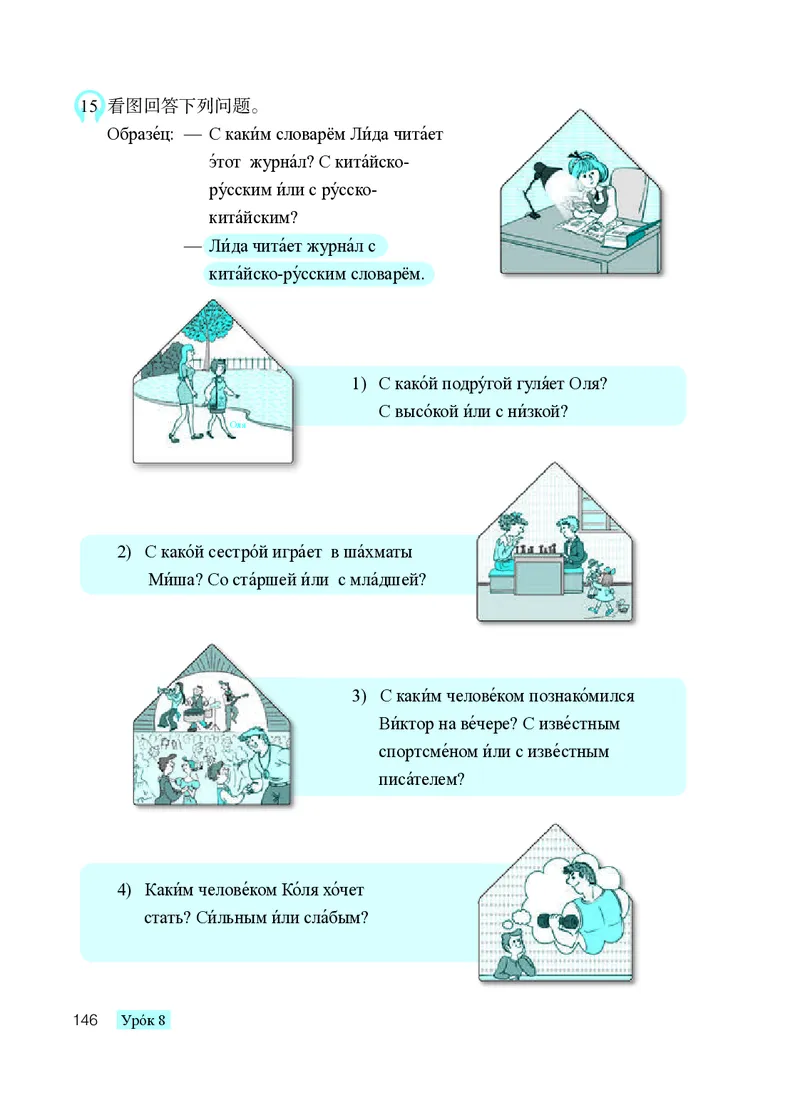 15 看图回答下列问题。

Образе́ц: — С каки́м словарём Ли́да чита́ет э́тот журна́л? С кита́йско-ру́сским и́ли с ру́сско-кита́йским?

— Ли́да чита́ет журна́л с кита́йско-ру́сским словарём.

Оля

1) С како́й подру́гой гуля́ет Оля? С высо́кой и́ли с ни́зкой?

2) С како́й сестро́й игра́ет в ша́хматы Ми́ша? Со ста́ршей и́ли с мла́дшей?

3) С каки́м челове́ком познако́мился Ви́ктор на ве́чере? С изве́стным спортсме́ном и́ли с изве́стным писа́телем?

4) Каки́м челове́ком Ко́ля хо́чет стать? Си́льным и́ли сла́бым?

146 Уро́к 8