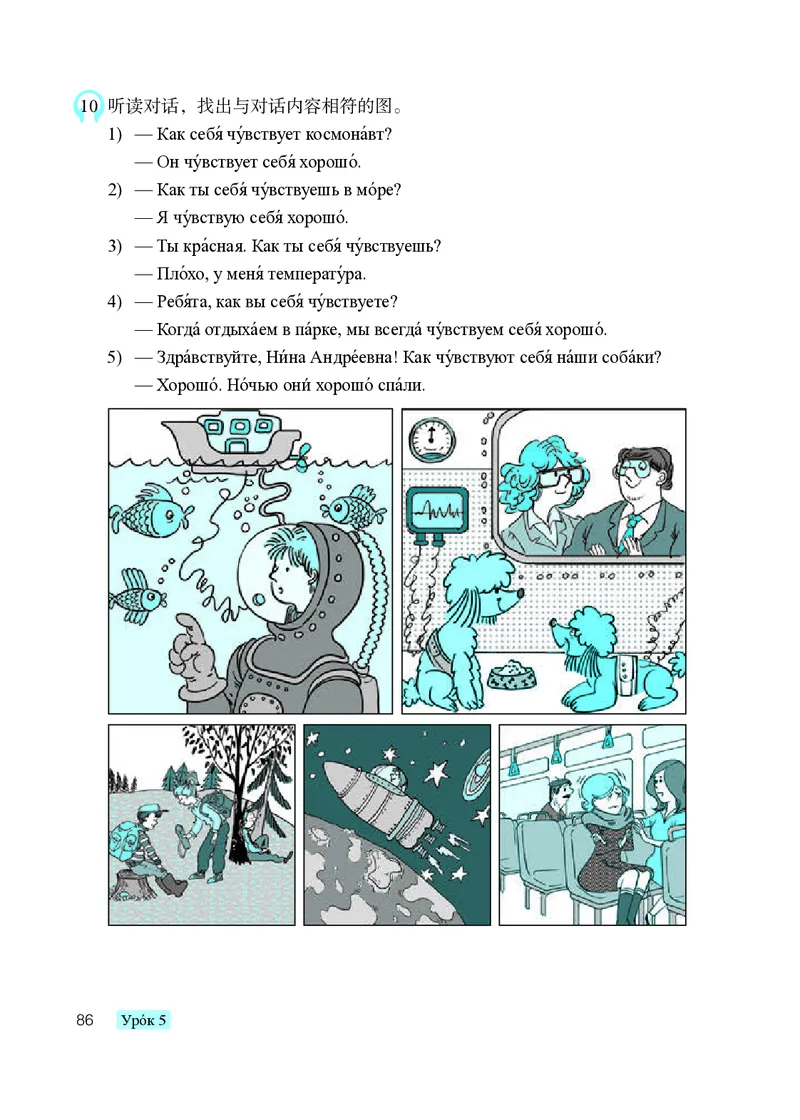 10 听读对话，找出与对话内容相符的图。

1) — Как себя́ чу́вствует космона́вт?
— Он чу́вствует себя́ хорошо́.

2) — Как ты себя́ чу́вствуешь в мо́ре?
— Я чу́вствую себя́ хорошо́.

3) — Ты кра́сная. Как ты себя́ чу́вствуешь?
— Пло́хо, у меня́ температу́ра.

4) — Ребя́та, как вы себя́ чу́вствуете?
— Когда́ отдыха́ем в па́рке, мы всегда́ чу́вствуем себя́ хорошо́.

5) — Здра́вствуйте, Ни́на Андре́евна! Как чу́вствуют себя́ на́ши соба́ки?
— Хорошо́. Но́чью они́ хорошо́ спа́ли.

86 Уро́к 5