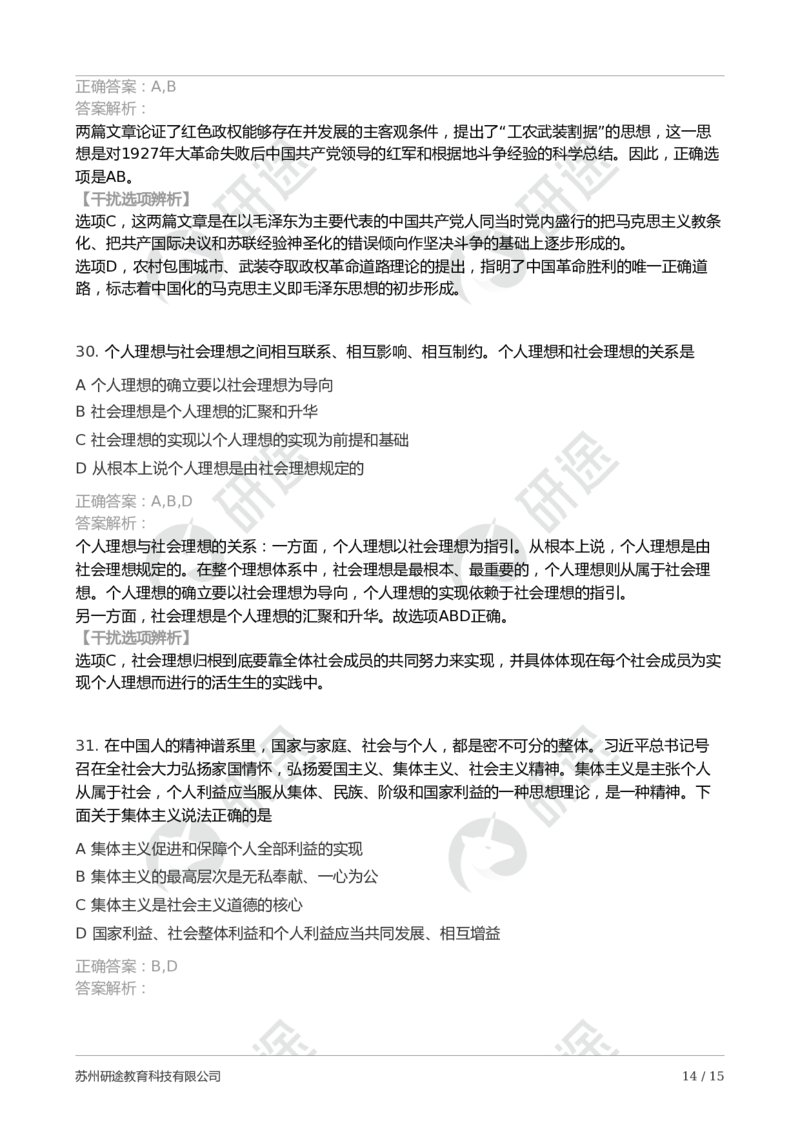 正确答案：A,B
答案解析：
两篇文章论证了红色政权能够存在并发展的主客观条件，提出了“工农武装割据”的思想，这一思想是对1927年大革命失败后中国共产党领导的红军和根据地斗争经验的科学总结。因此，正确选项是AB。
【干扰选项辨析】
选项C，这两篇文章是在以毛泽东为主要代表的中国共产党人同当时党内盛行的把马克思主义教条化、把共产国际决议和苏联经验神圣化的错误倾向作坚决斗争的基础上逐步形成的。
选项D，农村包围城市、武装夺取政权革命道路理论的提出，指明了中国革命胜利的唯一正确道路，标志着中国化的马克思主义即毛泽东思想的初步形成。

30. 个人理想与社会理想之间相互联系、相互影响、相互制约。个人理想和社会理想的关系是

A 个人理想的确立要以社会理想为导向

B 社会理想是个人理想的汇聚和升华

C 社会理想的实现以个人理想的实现为前提和基础

D 从根本上说个人理想是由社会理想规定的

正确答案：A,B,D
答案解析：
个人理想与社会理想的关系：一方面，个人理想以社会理想为指引。从根本上说，个人理想是由社会理想规定的。在整个理想体系中，社会理想是最根本、最重要的，个人理想则从属于社会理想。个人理想的确立要以社会理想为导向，个人理想的实现依赖于社会理想的指引。
另一方面，社会理想是个人理想的汇聚和升华。故选项ABD正确。
【干扰选项辨析】
选项C，社会理想归根到底要靠全体社会成员的共同努力来实现，并具体体现在每个社会成员为实现个人理想而进行的活生生的实践中。

31. 在中国人的精神谱系里，国家与家庭、社会与个人，都是密不可分的整体。习近平总书记号召在全社会大力弘扬家国情怀，弘扬爱国主义、集体主义、社会主义精神。集体主义是主张个人从属于社会，个人利益应当服从集体、民族、阶级和国家利益的一种思想理论，是一种精神。下面关于集体主义说法正确的是

A 集体主义促进和保障个人全部利益的实现

B 集体主义的最高层次是无私奉献、一心为公

C 集体主义是社会主义道德的核心

D 国家利益、社会整体利益和个人利益应当共同发展、相互增益

正确答案：B,D
答案解析：

苏州研途教育科技有限公司 14 / 15