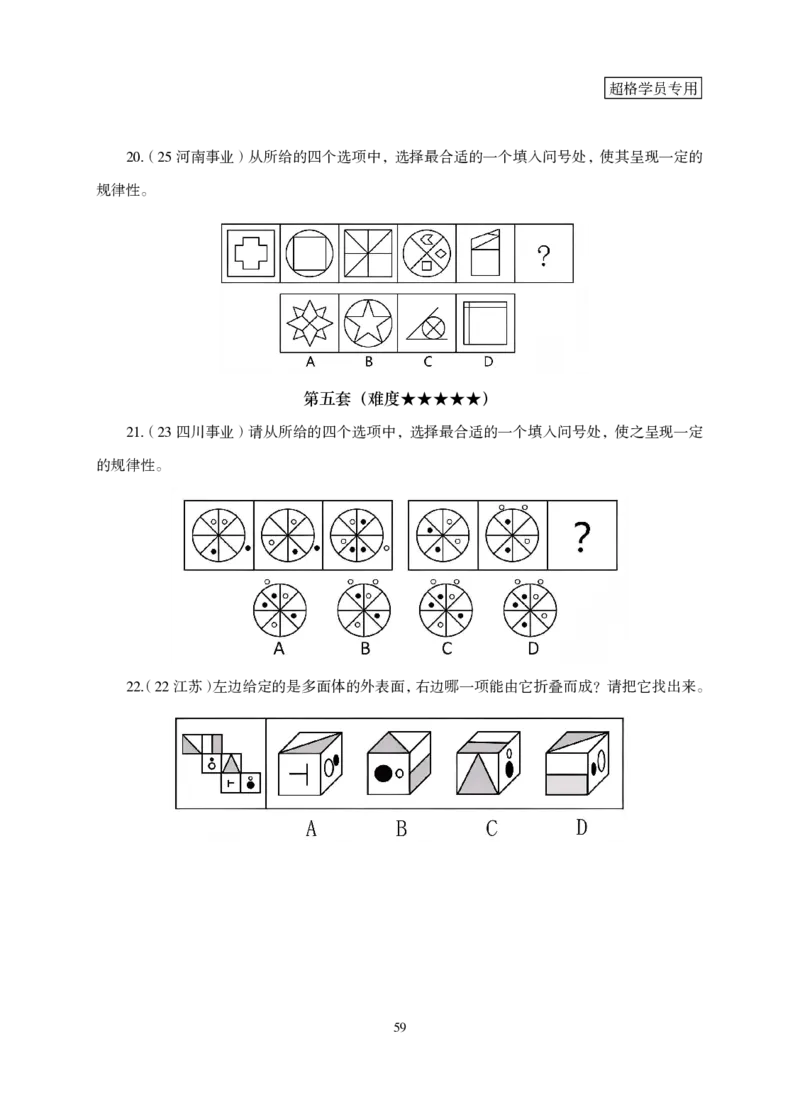 超格学员专用

20.（25 河南事业）从所给的四个选项中，选择最合适的一个填入问号处，使其呈现一定的规律性。

?

A B C D

第五套（难度★★★★★）

21.（23 四川事业）请从所给的四个选项中，选择最合适的一个填入问号处，使之呈现一定的规律性。

?

A B C D

22.（22 江苏）左边给定的是多面体的外表面，右边哪一项能由它折叠而成？请把它找出来。

A B C D

59