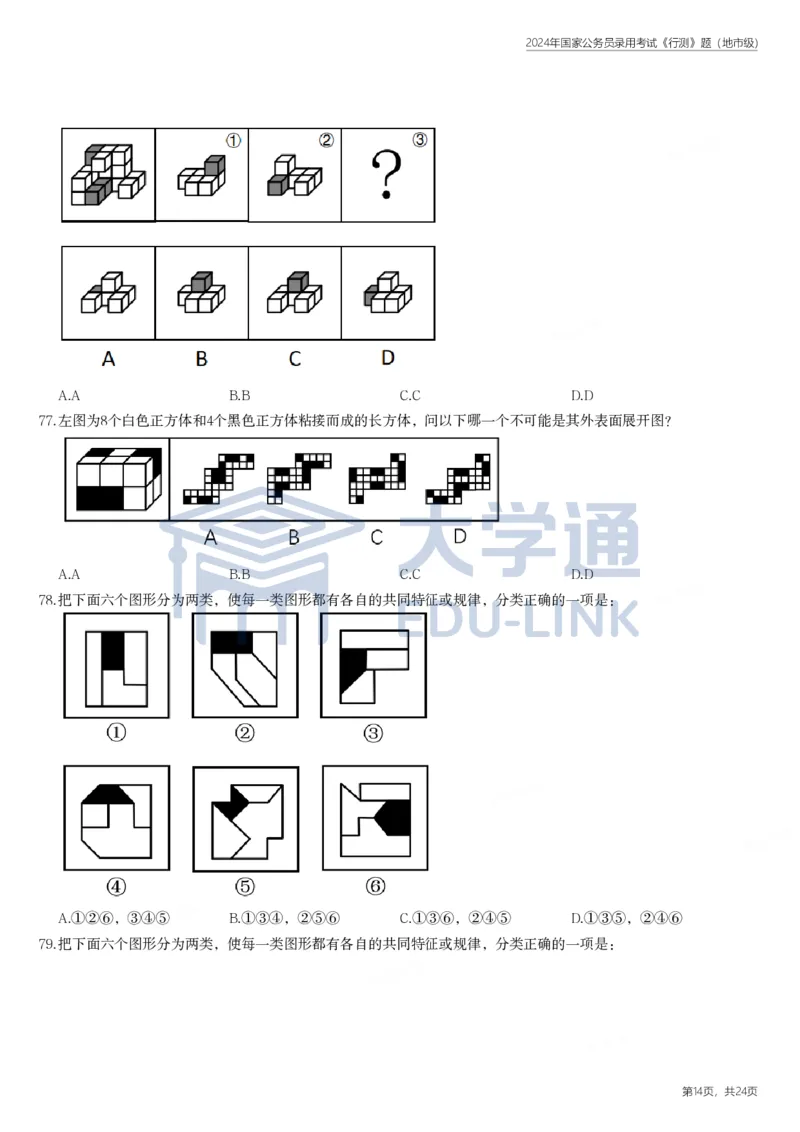 2024年国家公务员录用考试《行测》题（地市级）

①　②　③
?

A　B　C　D

A.A　B.B　C.C　D.D

77.左图为8个白色正方体和4个黑色正方体粘接而成的长方体，问以下哪一个不可能是其外表面展开图？

A　B　C　D

大学通
EDU-LINK

A.A　B.B　C.C　D.D

78.把下面六个图形分为两类，使每一类图形都有各自的共同特征或规律，分类正确的一项是：

①　②　③

④　⑤　⑥

A.①②⑥，③④⑤　B.①③④，②⑤⑥　C.①③⑥，②④⑤　D.①③⑤，②④⑥

79.把下面六个图形分为两类，使每一类图形都有各自的共同特征或规律，分类正确的一项是：

第14页，共24页