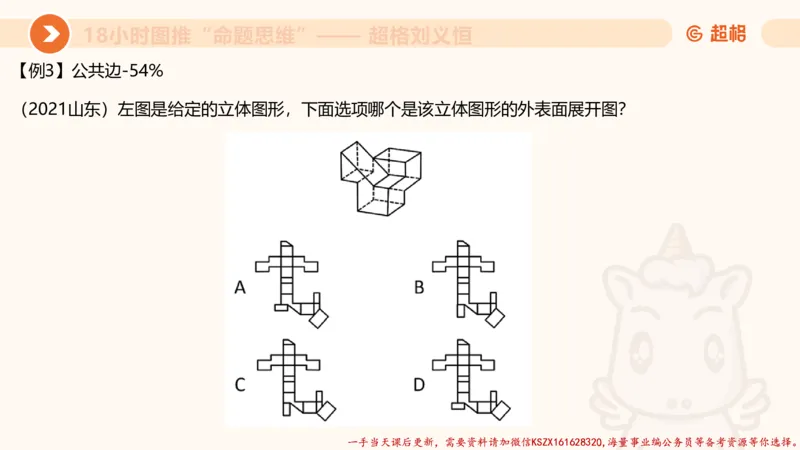 18小时图推“命题思维”—— 超格刘义恒

超格

【例3】公共边-54%

（2021山东）左图是给定的立体图形，下面选项哪个是该立体图形的外表面展开图？

A

B

C

D

一手当天课后更新，需要资料请加微信KSZX161628320，海量事业编公务员等备考资源等你选择。