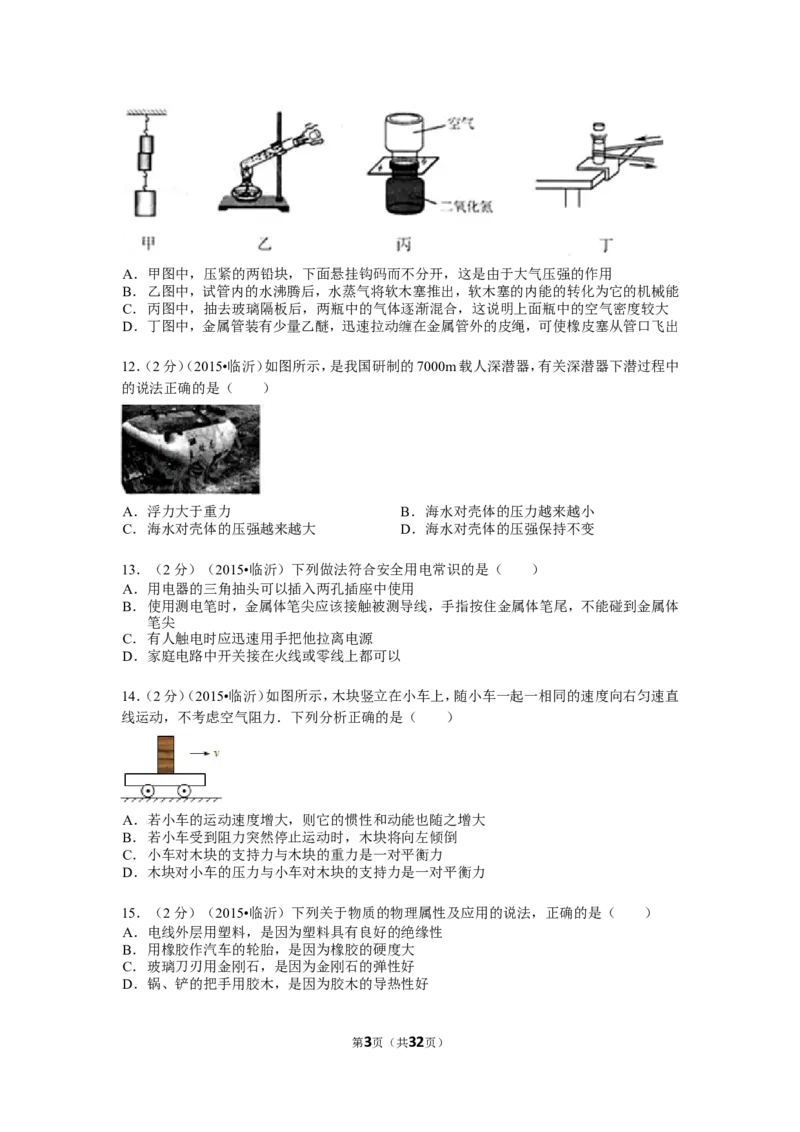 空气

二氧化氮

甲　　　　乙　　　　丙　　　　丁

A．甲图中，压紧的两铅块，下面悬挂钩码而不分开，这是由于大气压强的作用
B．乙图中，试管内的水沸腾后，水蒸气将软木塞推出，软木塞的内能的转化为它的机械能
C．丙图中，抽去玻璃隔板后，两瓶中的气体逐渐混合，这说明上面瓶中的空气密度较大
D．丁图中，金属管装有少量乙醚，迅速拉动缠在金属管外的皮绳，可使橡皮塞从管口飞出

12．（2分）（2015•临沂）如图所示，是我国研制的7000m载人深潜器，有关深潜器下潜过程中的说法正确的是（　　）

A．浮力大于重力
B．海水对壳体的压力越来越小
C．海水对壳体的压强越来越大
D．海水对壳体的压强保持不变

13．（2分）（2015•临沂）下列做法符合安全用电常识的是（　　）
A．用电器的三角插头可以插入两孔插座中使用
B．使用测电笔时，金属体笔尖应该接触被测导线，手指按住金属体笔尾，不能碰到金属体笔尖
C．有人触电时应迅速用手把他拉离电源
D．家庭电路中开关接在火线或零线上都可以

14．（2分）（2015•临沂）如图所示，木块竖立在小车上，随小车一起一相同的速度向右匀速直线运动，不考虑空气阻力．下列分析正确的是（　　）

v

A．若小车的运动速度增大，则它的惯性和动能也随之增大
B．若小车受到阻力突然停止运动时，木块将向左倾倒
C．小车对木块的支持力与木块的重力是一对平衡力
D．木块对小车的压力与小车对木块的支持力是一对平衡力

15．（2分）（2015•临沂）下列关于物质的物理属性及应用的说法，正确的是（　　）
A．电线外层用塑料，是因为塑料具有良好的绝缘性
B．用橡胶作汽车的轮胎，是因为橡胶的硬度大
C．玻璃刀刃用金刚石，是因为金刚石的弹性好
D．锅、铲的把手用胶木，是因为胶木的导热性好

第3页（共32页）