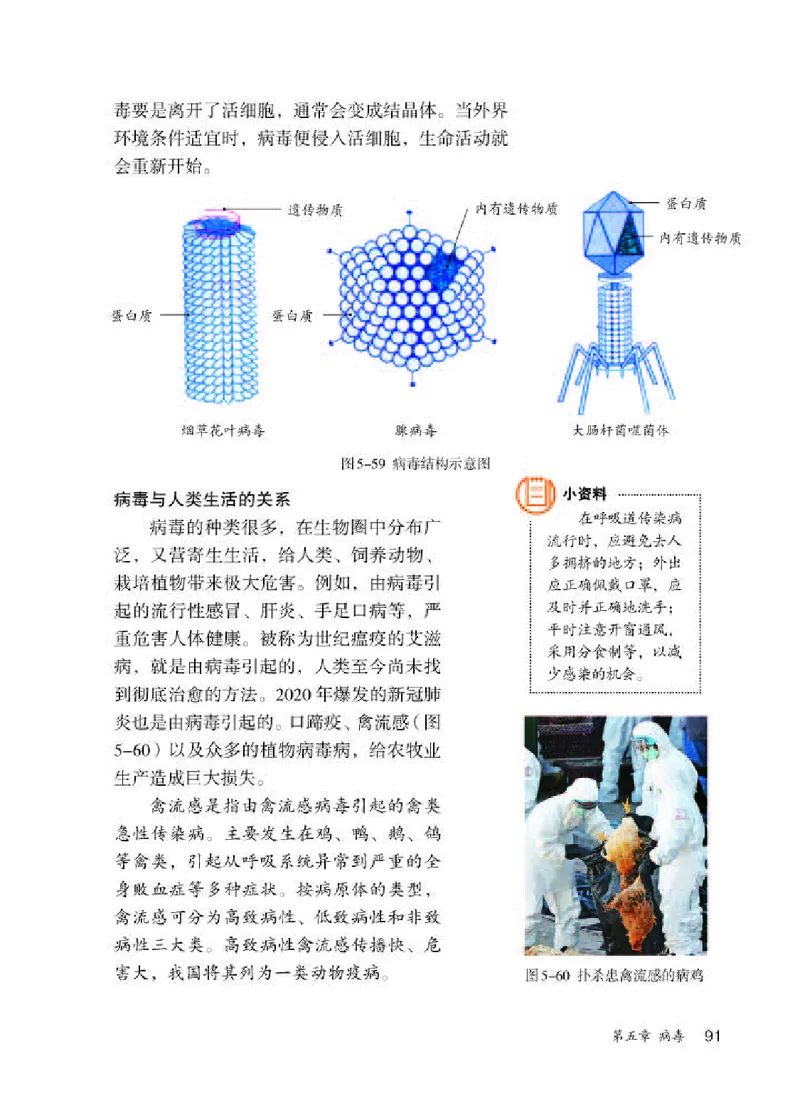 毒要是离开了活细胞，通常会变成结晶体。当外界环境条件适宜时，病毒便侵入活细胞，生命活动就会重新开始。

遗传物质

蛋白质

烟草花叶病毒

内有遗传物质

蛋白质

腺病毒

蛋白质

内有遗传物质

大肠杆菌噬菌体

图5-59 病毒结构示意图

病毒与人类生活的关系

病毒的种类很多，在生物圈中分布广泛，又营寄生生活，给人类、饲养动物、栽培植物带来极大危害。例如，由病毒引起的流行性感冒、肝炎、手足口病等，严重危害人体健康。被称为世纪瘟疫的艾滋病，就是由病毒引起的，人类至今尚未找到彻底治愈的方法。2020年爆发的新冠肺炎也是由病毒引起的。口蹄疫、禽流感（图5-60）以及众多的植物病毒病，给农牧业生产造成巨大损失。

禽流感是指由禽流感病毒引起的禽类急性传染病。主要发生在鸡、鸭、鹅、鸽等禽类，引起从呼吸系统异常到严重的全身败血症等多种症状。按病原体的类型，禽流感可分为高致病性、低致病性和非致病性三大类。高致病性禽流感传播快、危害大，我国将其列为一类动物疫病。

小资料

在呼吸道传染病流行时，应避免去人多拥挤的地方；外出应正确佩戴口罩，应及时并正确地洗手；平时注意开窗通风，采用分食制等，以减少感染的机会。

图5-60 扑杀患禽流感的病鸡

第五章 病毒 91