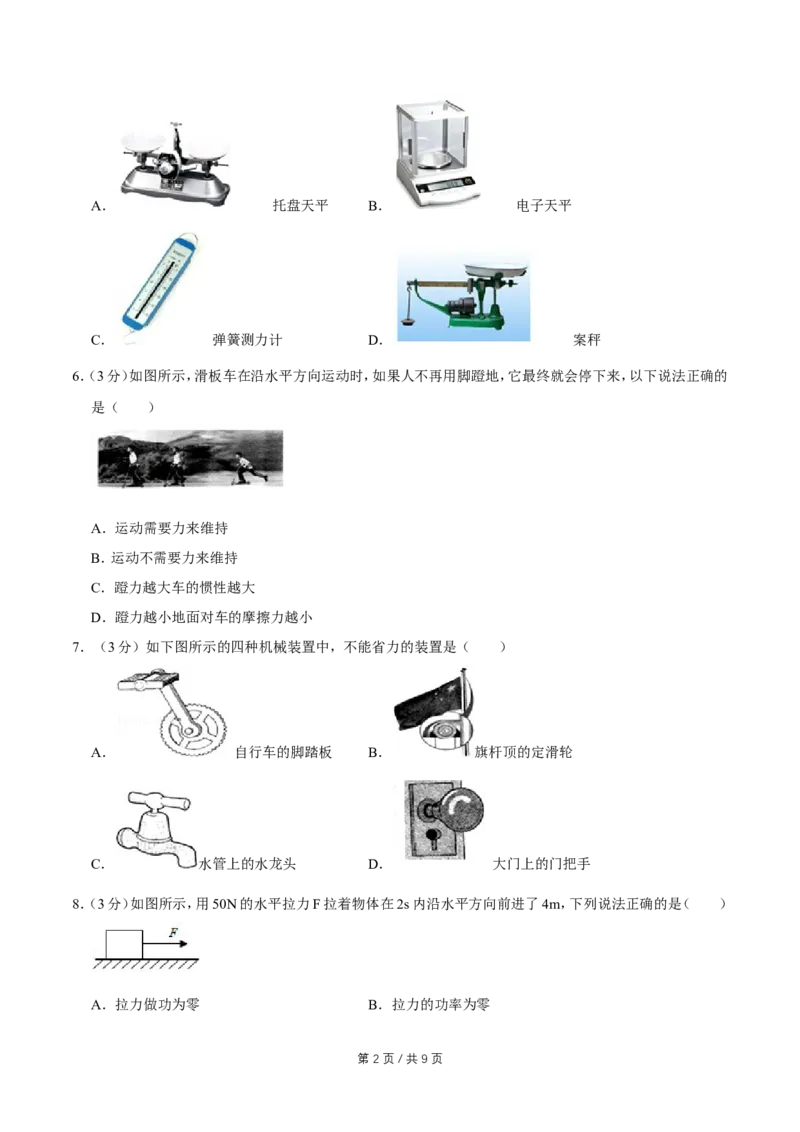 A. 托盘天平 B. 电子天平

C. 弹簧测力计 D. 案秤

6.（3分）如图所示，滑板车在沿水平方向运动时，如果人不再用脚蹬地，它最终就会停下来，以下说法正确的是（　　）

A. 运动需要力来维持

B. 运动不需要力来维持

C. 蹬力越大车的惯性越大

D. 蹬力越小地面对车的摩擦力越小

7. （3分）如下图所示的四种机械装置中，不能省力的装置是（　　）

A. 自行车的脚踏板 B. 旗杆顶的定滑轮

C. 水管上的水龙头 D. 大门上的门把手

8.（3分）如图所示，用50N的水平拉力F拉着物体在2s内沿水平方向前进了4m，下列说法正确的是（　　）

F

A. 拉力做功为零 B. 拉力的功率为零

第2页/共9页