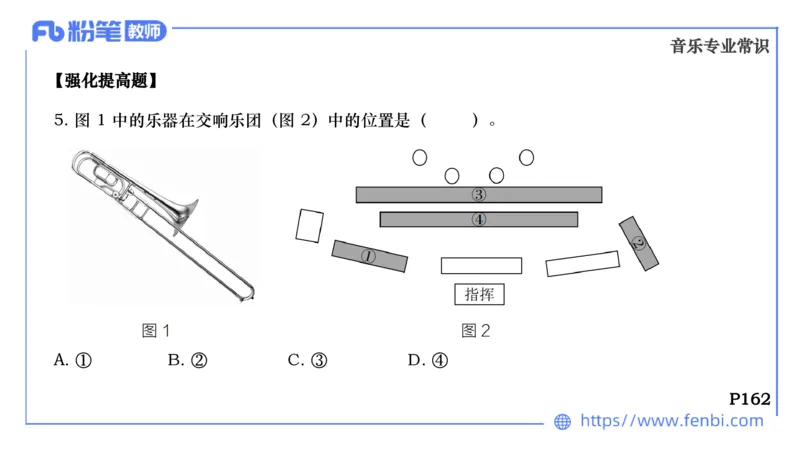 Fb 粉笔 教师

音乐专业常识

【强化提高题】

5. 图 1 中的乐器在交响乐团（图 2）中的位置是（　　）。

③

④

①

②

指挥

图 1

图 2

A. ①　　B. ②　　C. ③　　D. ④

P162

https://www.fenbi.com