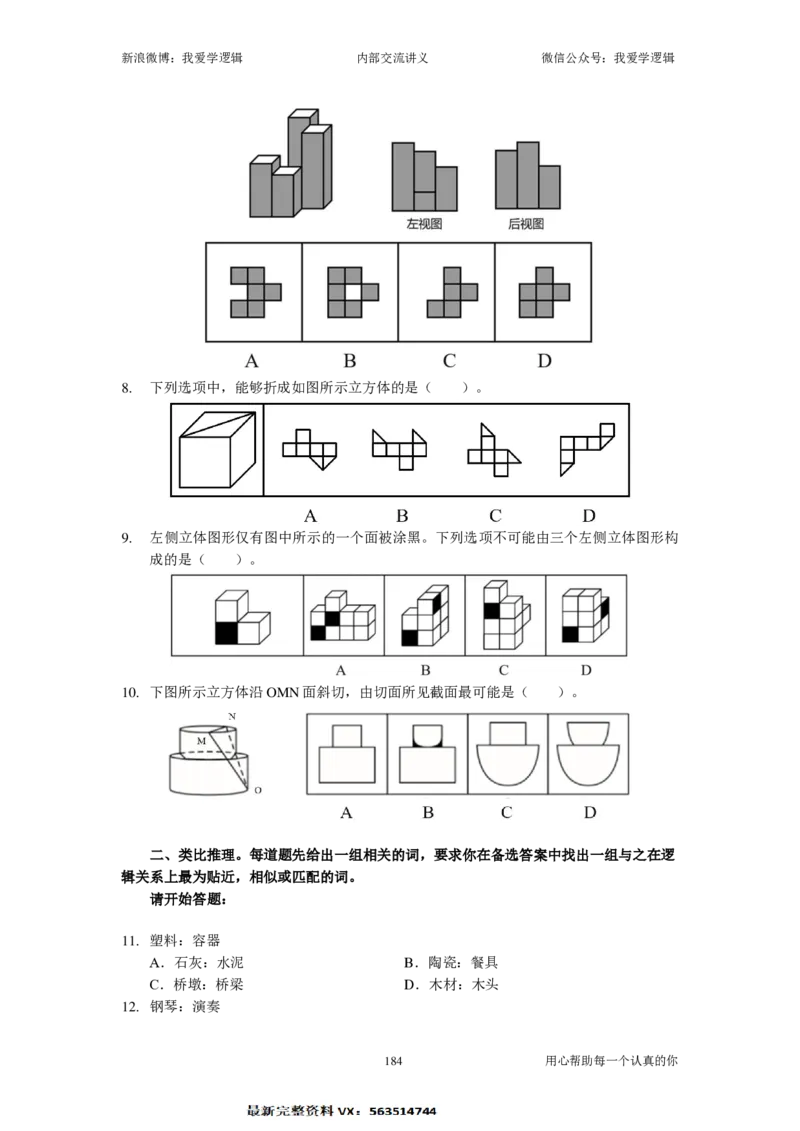 新浪微博：我爱学逻辑　　内部交流讲义　　微信公众号：我爱学逻辑

左视图　后视图

A　B　C　D

8. 下列选项中，能够折成如图所示立方体的是（　）。

A　B　C　D

9. 左侧立体图形仅有图中所示的一个面被涂黑。下列选项不可能由三个左侧立体图形构成的是（　）。

A　B　C　D

10. 下图所示立方体沿 OMN 面斜切，由切面所见截面最可能是（　）。

N
M
O

A　B　C　D

二、类比推理。每道题先给出一组相关的词，要求你在备选答案中找出一组与之在逻辑关系上最为贴近，相似或匹配的词。

请开始答题：

11. 塑料：容器

A．石灰：水泥
B．陶瓷：餐具
C．桥墩：桥梁
D．木材：木头

12. 钢琴：演奏

184　　用心帮助每一个认真的你

最新完整资料 VX：563514744