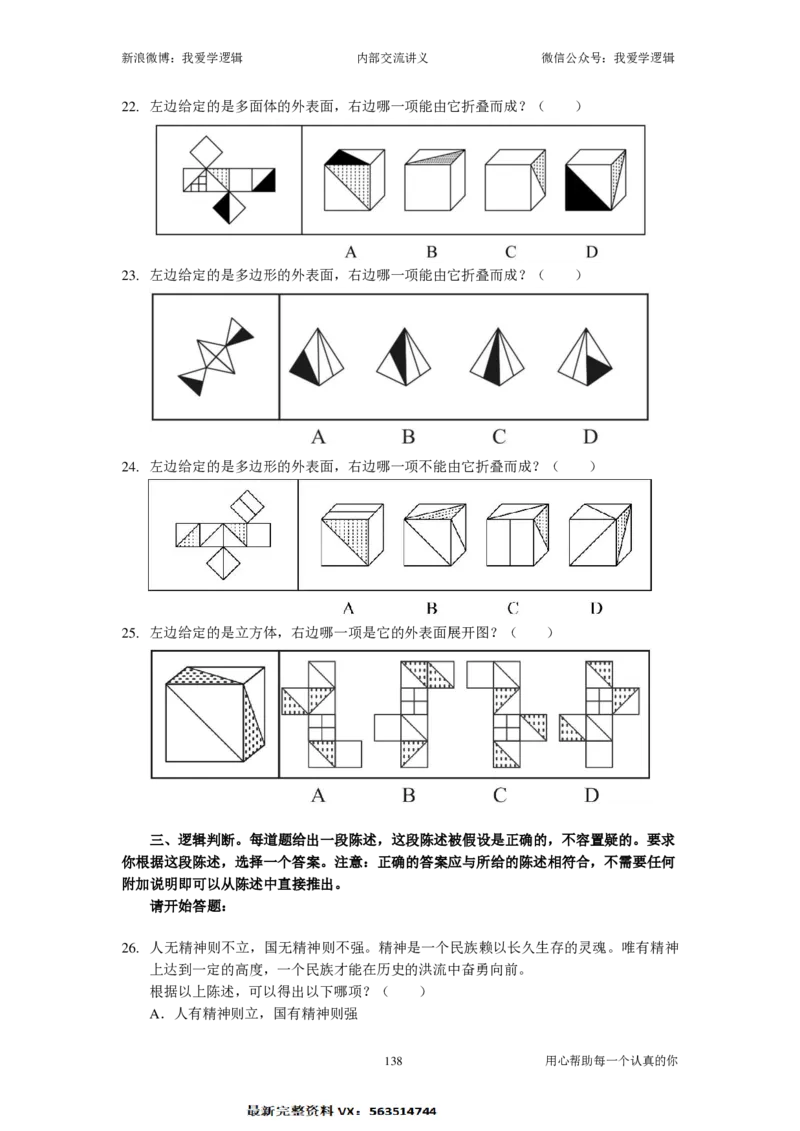 新浪微博：我爱学逻辑　　内部交流讲义　　微信公众号：我爱学逻辑

22. 左边给定的是多面体的外表面，右边哪一项能由它折叠而成？（　　）

A　B　C　D

23. 左边给定的是多边形的外表面，右边哪一项能由它折叠而成？（　　）

A　B　C　D

24. 左边给定的是多边形的外表面，右边哪一项不能由它折叠而成？（　　）

A　B　C　D

25. 左边给定的是立方体，右边哪一项是它的外表面展开图？（　　）

A　B　C　D

三、逻辑判断。每道题给出一段陈述，这段陈述被假设是正确的，不容置疑的。要求你根据这段陈述，选择一个答案。注意：正确的答案应与所给的陈述相符合，不需要任何附加说明即可以从陈述中直接推出。

请开始答题：

26. 人无精神则不立，国无精神则不强。精神是一个民族赖以长久生存的灵魂。唯有精神上达到一定的高度，一个民族才能在历史的洪流中奋勇向前。

根据以上陈述，可以得出以下哪项？（　　）

A．人有精神则立，国有精神则强

138　　用心帮助每一个认真的你

最新完整资料 VX：563514744