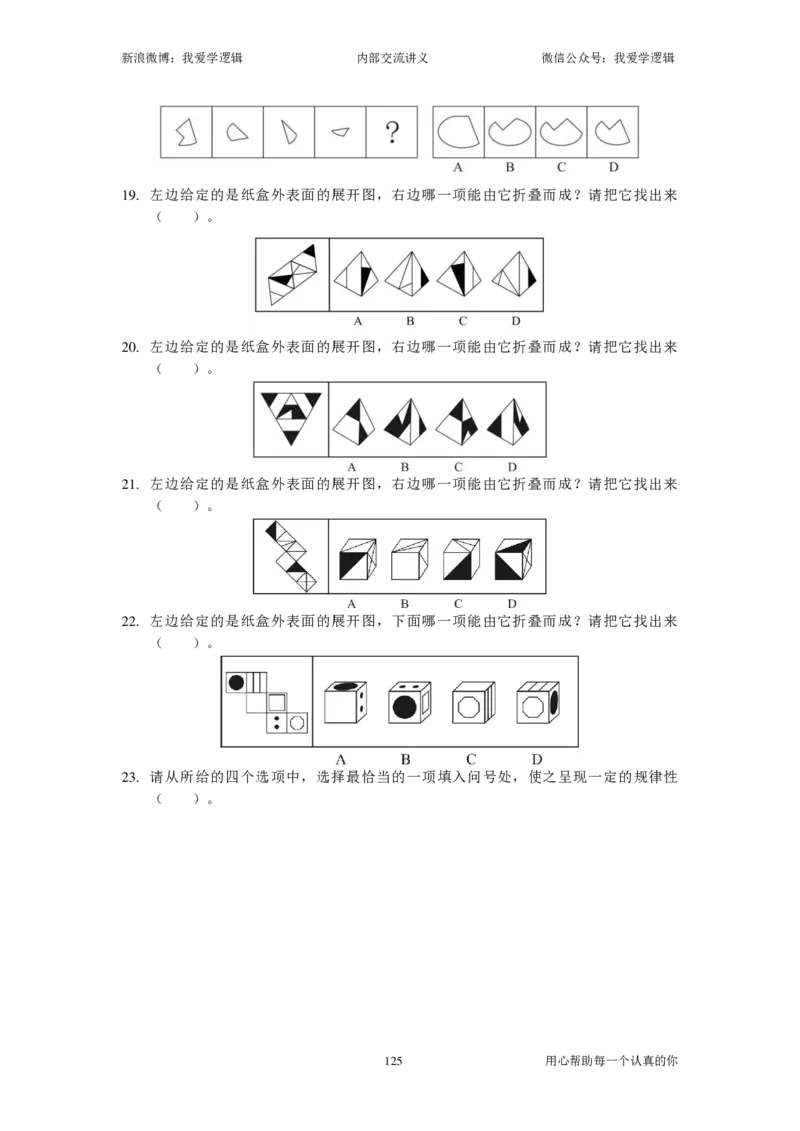 新浪微博：我爱学逻辑　　内部交流讲义　　微信公众号：我爱学逻辑

?

A　B　C　D

19. 左边给定的是纸盒外表面的展开图，右边哪一项能由它折叠而成？请把它找出来（　　）。

A　B　C　D

20. 左边给定的是纸盒外表面的展开图，右边哪一项能由它折叠而成？请把它找出来（　　）。

A　B　C　D

21. 左边给定的是纸盒外表面的展开图，右边哪一项能由它折叠而成？请把它找出来（　　）。

A　B　C　D

22. 左边给定的是纸盒外表面的展开图，下面哪一项能由它折叠而成？请把它找出来（　　）。

A　B　C　D

23. 请从所给的四个选项中，选择最恰当的一项填入问号处，使之呈现一定的规律性（　　）。

125　　用心帮助每一个认真的你