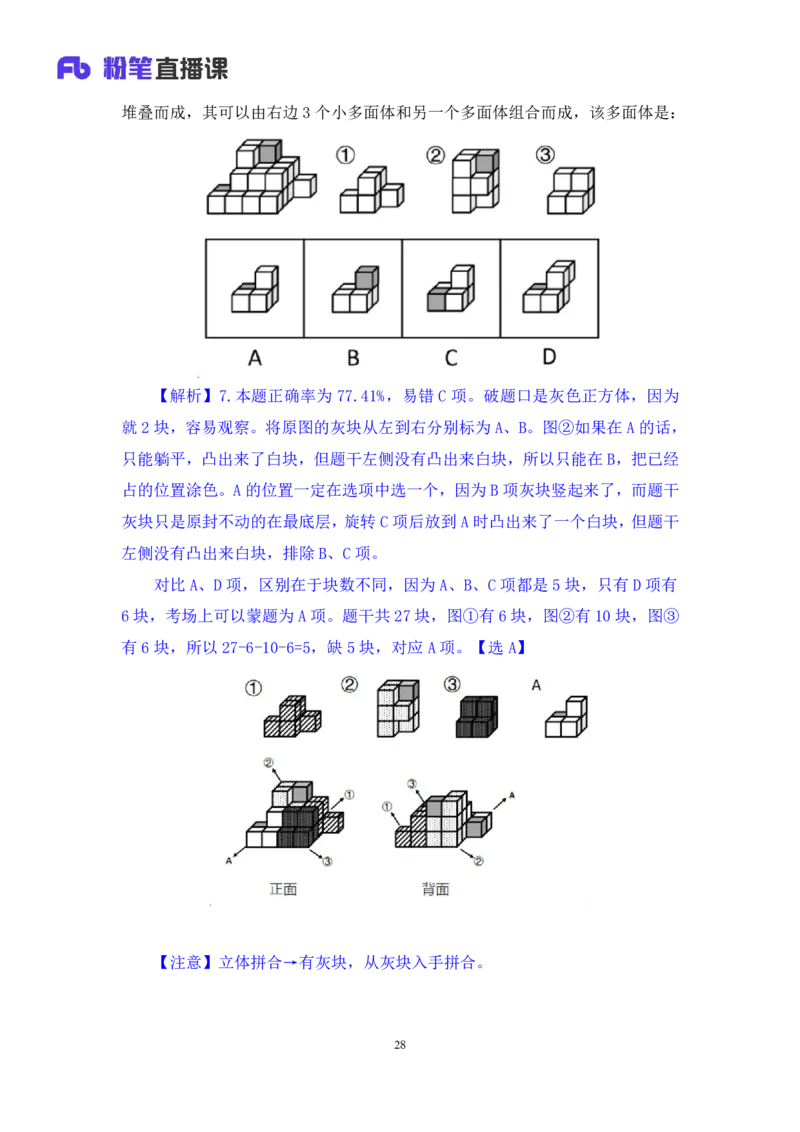 Fb 粉笔直播课

堆叠而成，其可以由右边 3 个小多面体和另一个多面体组合而成，该多面体是：

①　②　③

A　B　C　D

【解析】7. 本题正确率为 77.41%，易错 C 项。破题口是灰色正方体，因为就 2 块，容易观察。将原图的灰块从左到右分别标为 A、B。图②如果在 A 的话，只能躺平，凸出来了白块，但题干左侧没有凸出来白块，所以只能在 B，把已经占的位置涂色。A 的位置一定在选项中选一个，因为 B 项灰块竖起来了，而题干灰块只是原封不动的在最底层，旋转 C 项后放到 A 时凸出来了一个白块，但题干左侧没有凸出来白块，排除 B、C 项。

对比 A、D 项，区别在于块数不同，因为 A、B、C 项都是 5 块，只有 D 项有 6 块，考场上可以蒙题为 A 项。题干共 27 块，图①有 6 块，图②有 10 块，图③有 6 块，所以 27-6-10-6=5，缺 5 块，对应 A 项。【选 A】

①　②　③　A

②　①　A　③
③　①　A　②

正面　背面

【注意】立体拼合→有灰块，从灰块入手拼合。

28