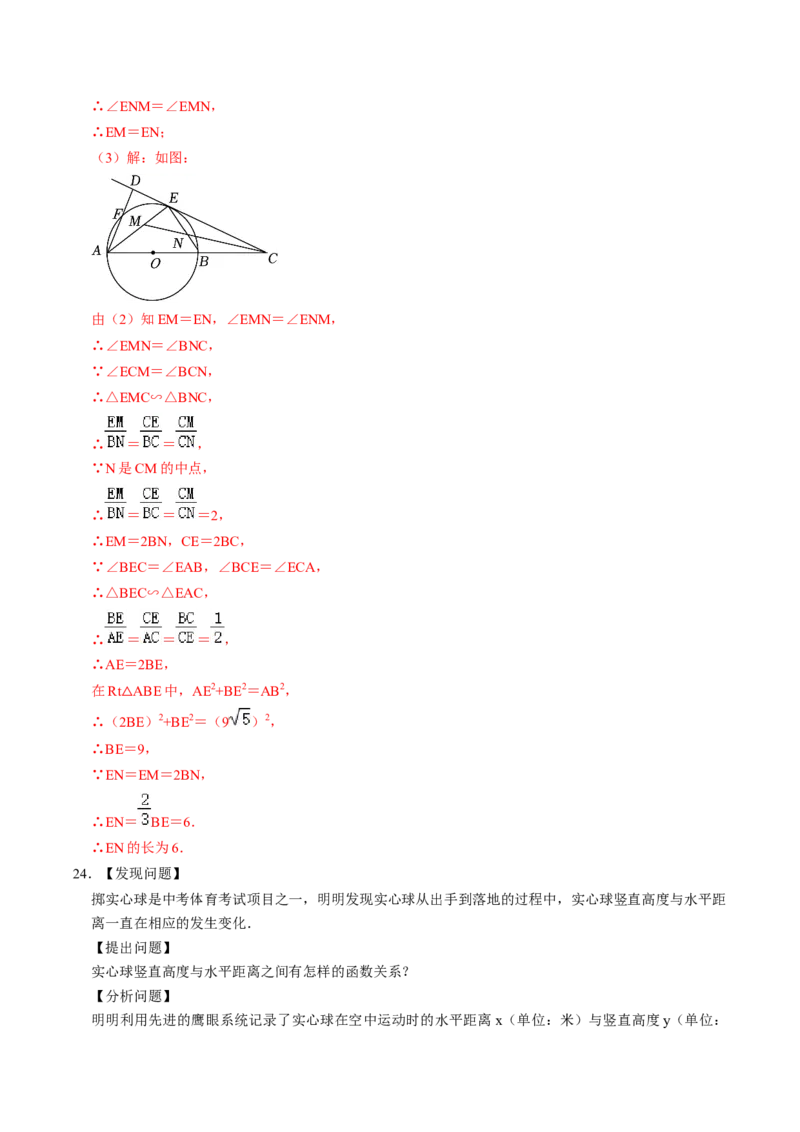 ∴∠ENM＝∠EMN，

∴EM＝EN；

（3）解：如图：

D
E
F
M
N
A
O
B
C

由（2）知 EM＝EN，∠EMN＝∠ENM，

∴∠EMN＝∠BNC，

∵∠ECM＝∠BCN，

∴△EMC∽△BNC，

∴$\frac{EM}{BN}=\frac{CE}{BC}=\frac{CM}{CN}$，

∵N 是 CM 的中点，

∴$\frac{EM}{BN}=\frac{CE}{BC}=\frac{CM}{CN}=2$，

∴EM＝2BN，CE＝2BC，

∵∠BEC＝∠EAB，∠BCE＝∠ECA，

∴△BEC∽△EAC，

∴$\frac{BE}{AE}=\frac{CE}{AC}=\frac{BC}{CE}=\frac{1}{2}$，

∴AE＝2BE，

在 Rt△ABE 中，$AE^2+BE^2=AB^2$，

∴$(2BE)^2+BE^2=(9\sqrt{5})^2$，

∴BE＝9，

∵EN＝EM＝2BN，

∴EN＝$\frac{2}{3}$BE＝6．

∴EN 的长为 6．

24．【发现问题】

掷实心球是中考体育考试项目之一，明明发现实心球从出手到落地的过程中，实心球竖直高度与水平距离一直在相应的发生变化．

【提出问题】

实心球竖直高度与水平距离之间有怎样的函数关系？

【分析问题】

明明利用先进的鹰眼系统记录了实心球在空中运动时的水平距离 x（单位：米）与竖直高度 y（单位：