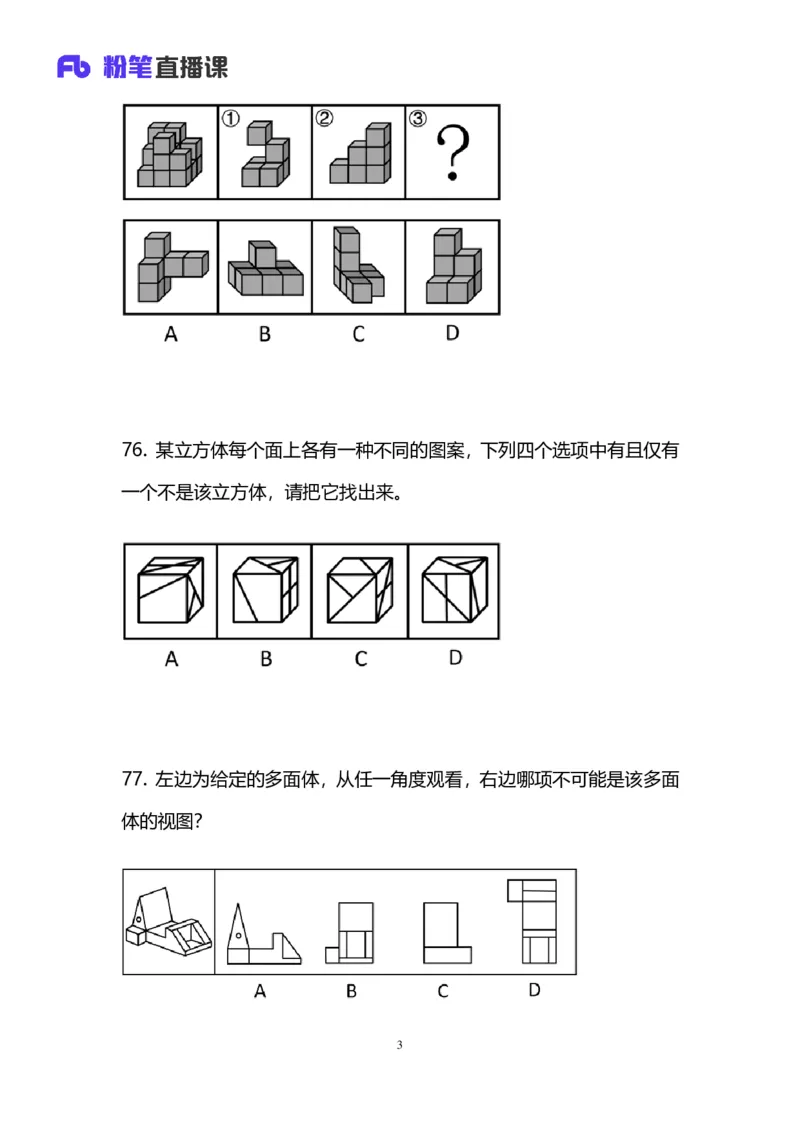 Fb 粉笔直播课

①

②

③

?

A B C D

76. 某立方体每个面上各有一种不同的图案，下列四个选项中有且仅有一个不是该立方体，请把它找出来。

A B C D

77. 左边为给定的多面体，从任一角度观看，右边哪项不可能是该多面体的视图?

A B C D

3