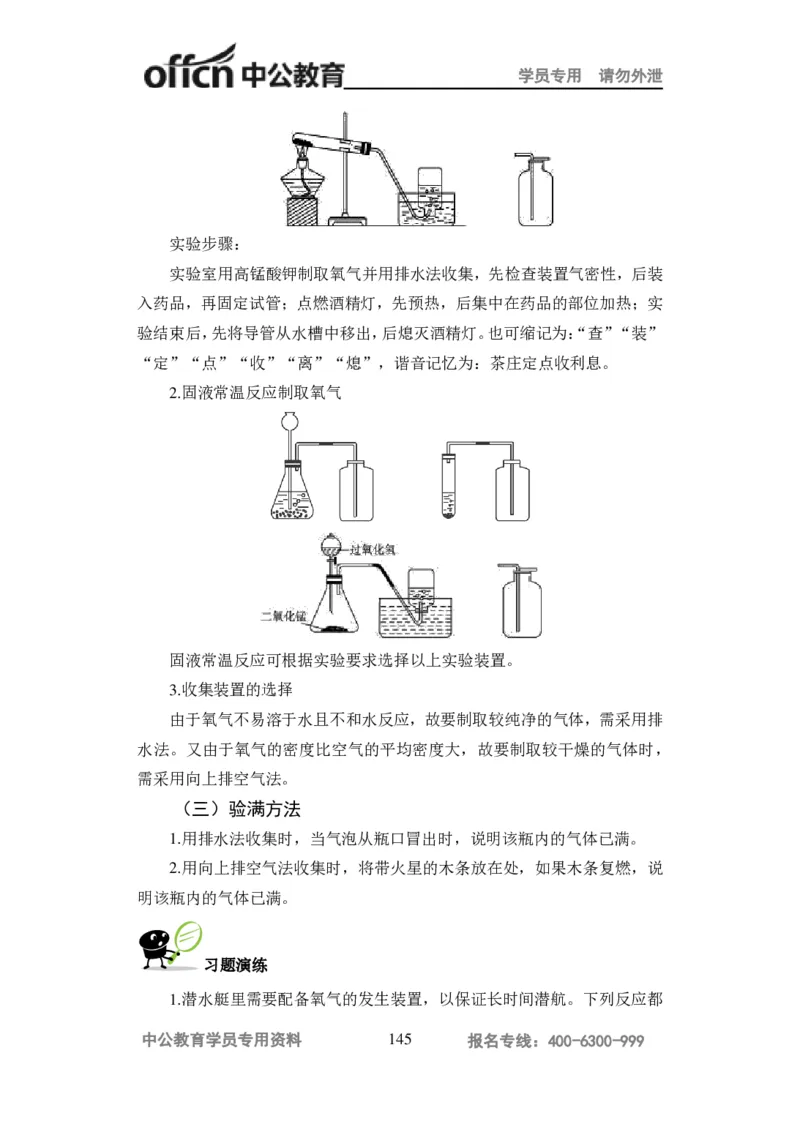 offcn 中公教育 学员专用 请勿外泄

实验步骤：

实验室用高锰酸钾制取氧气并用排水法收集，先检查装置气密性，后装入药品，再固定试管；点燃酒精灯，先预热，后集中在药品的部位加热；实验结束后，先将导管从水槽中移出，后熄灭酒精灯。也可缩记为：“查”“装”“定”“点”“收”“离”“熄”，谐音记忆为：茶庄定点收利息。

2.固液常温反应制取氧气

过氧化氢

二氧化锰

固液常温反应可根据实验要求选择以上实验装置。

3.收集装置的选择

由于氧气不易溶于水且不和水反应，故要制取较纯净的气体，需采用排水法。又由于氧气的密度比空气的平均密度大，故要制取较干燥的气体时，需采用向上排空气法。

（三）验满方法

1.用排水法收集时，当气泡从瓶口冒出时，说明该瓶内的气体已满。

2.用向上排空气法收集时，将带火星的木条放在处，如果木条复燃，说明该瓶内的气体已满。

习题演练

1.潜水艇里需要配备氧气的发生装置，以保证长时间潜航。下列反应都

中公教育学员专用资料 145 报名专线：400-6300-999