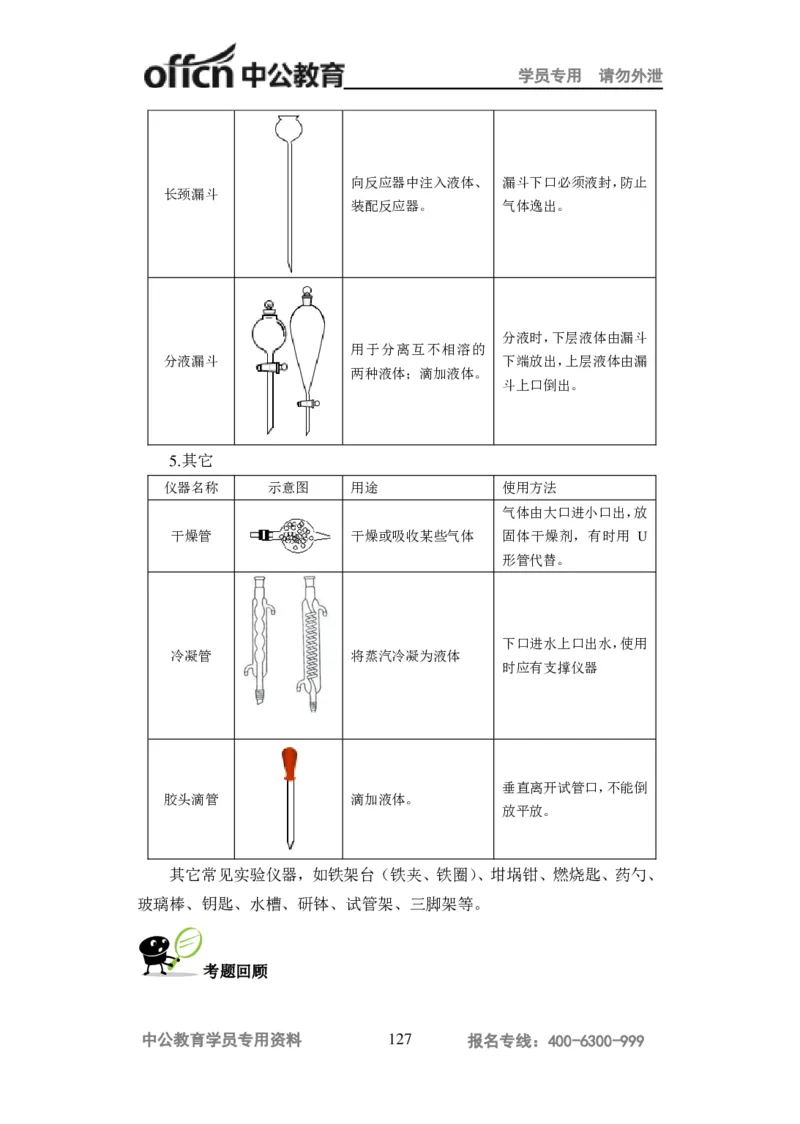 offcn 中公教育 学员专用 请勿外泄

| 长颈漏斗 |  | 向反应器中注入液体、装配反应器。 | 漏斗下口必须液封，防止气体逸出。 |
|---|---|---|---|
| 分液漏斗 |  | 用于分离互不相溶的两种液体；滴加液体。 | 分液时，下层液体由漏斗下端放出，上层液体由漏斗上口倒出。 |

5.其它

| 仪器名称 | 示意图 | 用途 | 使用方法 |
|---|---|---|---|
| 干燥管 |  | 干燥或吸收某些气体 | 气体由大口进小口出，放固体干燥剂，有时用 U 形管代替。 |
| 冷凝管 |  | 将蒸汽冷凝为液体 | 下口进水上口出水，使用时应有支撑仪器 |
| 胶头滴管 |  | 滴加液体。 | 垂直离开试管口，不能倒放平放。 |

其它常见实验仪器，如铁架台（铁夹、铁圈）、坩埚钳、燃烧匙、药勺、玻璃棒、钥匙、水槽、研钵、试管架、三脚架等。

考题回顾

中公教育学员专用资料 127 报名专线：400-6300-999