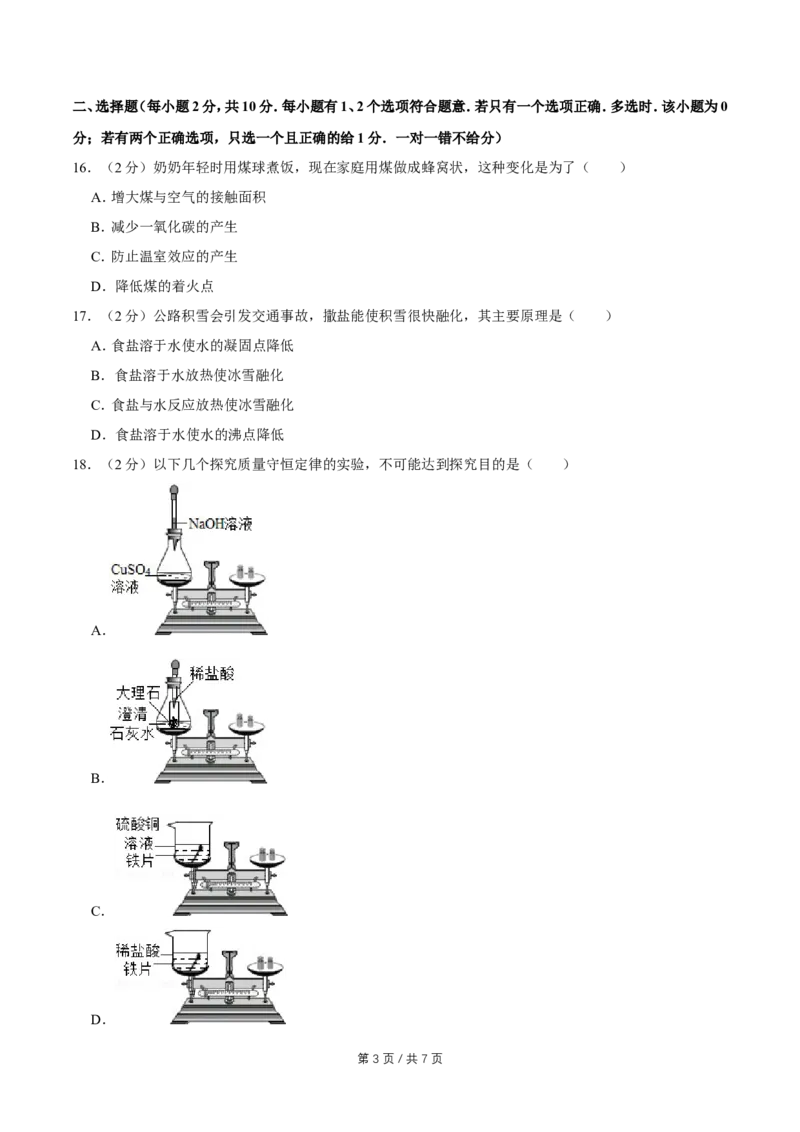 二、选择题（每小题 2 分，共 10 分．每小题有 1、2 个选项符合题意．若只有一个选项正确．多选时．该小题为 0 分；若有两个正确选项，只选一个且正确的给 1 分．一对一错不给分）

16．（2 分）奶奶年轻时用煤球煮饭，现在家庭用煤做成蜂窝状，这种变化是为了（　　）

A．增大煤与空气的接触面积

B．减少一氧化碳的产生

C．防止温室效应的产生

D．降低煤的着火点

17．（2 分）公路积雪会引发交通事故，撒盐能使积雪很快融化，其主要原理是（　　）

A．食盐溶于水使水的凝固点降低

B．食盐溶于水放热使冰雪融化

C．食盐与水反应放热使冰雪融化

D．食盐溶于水使水的沸点降低

18．（2 分）以下几个探究质量守恒定律的实验，不可能达到探究目的是（　　）

NaOH溶液
$CuSO_4$
溶液
A．

稀盐酸
大理石
澄清
石灰水
B．

硫酸铜
溶液
铁片
C．

稀盐酸
铁片
D．

第 3 页 / 共 7 页