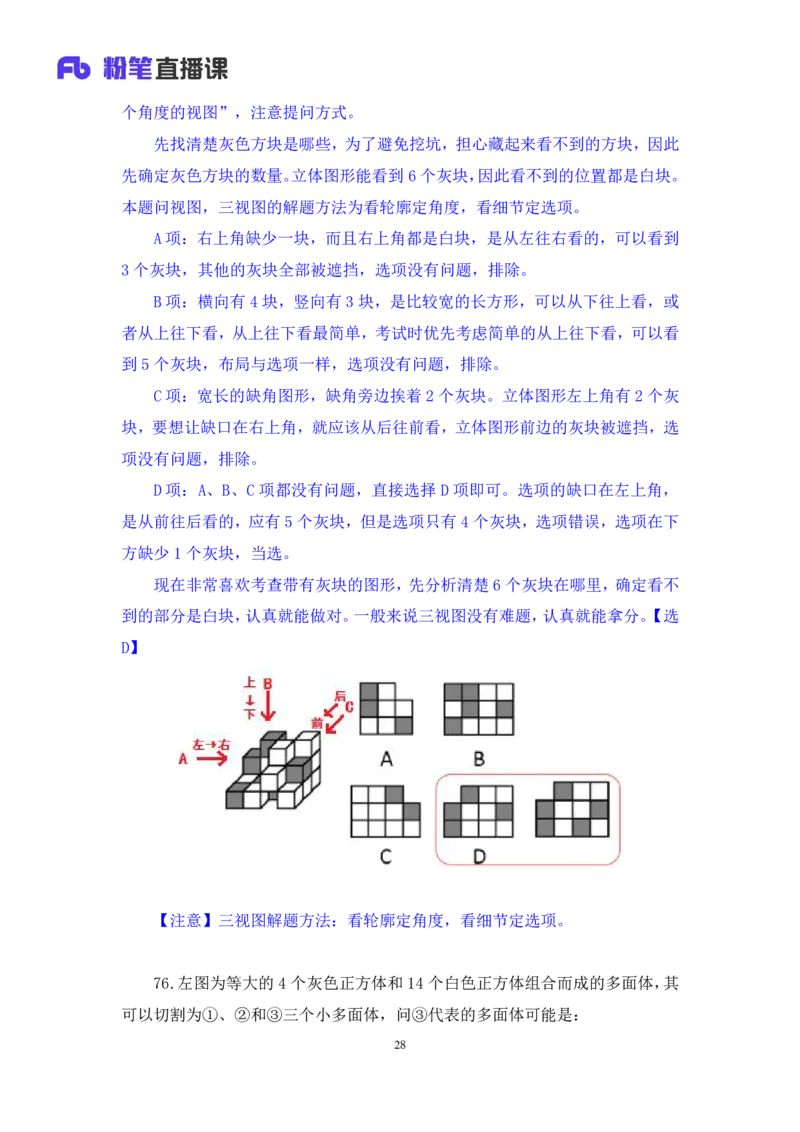 Fb 粉笔直播课

个角度的视图”，注意提问方式。

先找清楚灰色方块是哪些，为了避免挖坑，担心藏起来看不到的方块，因此先确定灰色方块的数量。立体图形能看到 6 个灰块，因此看不到的位置都是白块。本题问视图，三视图的解题方法为看轮廓定角度，看细节定选项。

A 项：右上角缺少一块，而且右上角都是白块，是从左往右看的，可以看到 3 个灰块，其他的灰块全部被遮挡，选项没有问题，排除。

B 项：横向有 4 块，竖向有 3 块，是比较宽的长方形，可以从下往上看，或者从上往下看，从上往下看最简单，考试时优先考虑简单的从上往下看，可以看到 5 个灰块，布局与选项一样，选项没有问题，排除。

C 项：宽长的缺角图形，缺角旁边挨着 2 个灰块。立体图形左上角有 2 个灰块，要想让缺口在右上角，就应该从后往前看，立体图形前边的灰块被遮挡，选项没有问题，排除。

D 项：A、B、C 项都没有问题，直接选择 D 项即可。选项的缺口在左上角，是从前往后看的，应有 5 个灰块，但是选项只有 4 个灰块，选项错误，选项在下方缺少 1 个灰块，当选。

现在非常喜欢考查带有灰块的图形，先分析清楚 6 个灰块在哪里，确定看不到的部分是白块，认真就能做对。一般来说三视图没有难题，认真就能拿分。【选 D】

上 B
下
后
C
前
A 左→右
A
B
C
D

【注意】三视图解题方法：看轮廓定角度，看细节定选项。

76.左图为等大的 4 个灰色正方体和 14 个白色正方体组合而成的多面体，其可以切割为①、②和③三个小多面体，问③代表的多面体可能是：

28