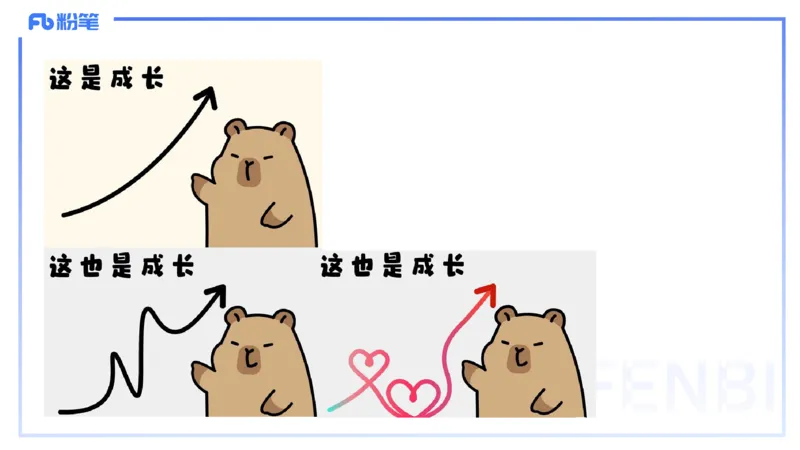 Fb 粉笔

这是成长

这也是成长

这也是成长

FENBI