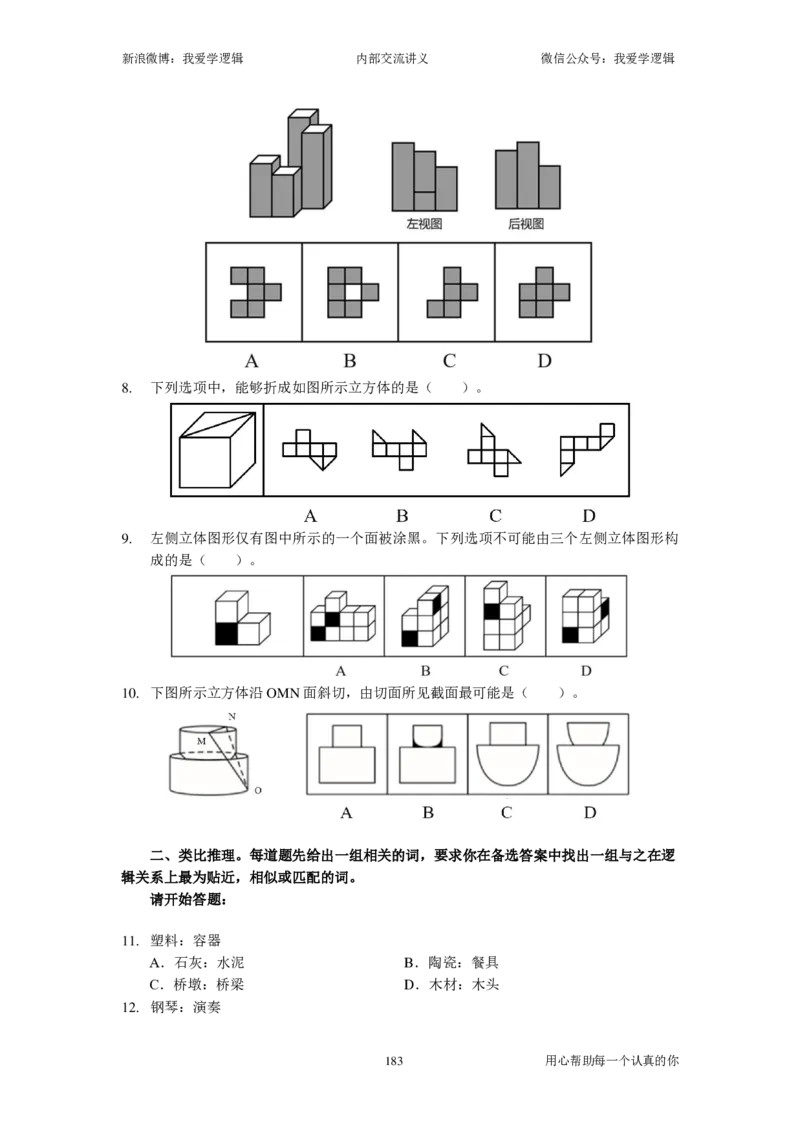 新浪微博：我爱学逻辑　　内部交流讲义　　微信公众号：我爱学逻辑

左视图　后视图

A　B　C　D

8. 下列选项中，能够折成如图所示立方体的是（　　）。

A　B　C　D

9. 左侧立体图形仅有图中所示的一个面被涂黑。下列选项不可能由三个左侧立体图形构成的是（　　）。

A　B　C　D

10. 下图所示立方体沿 OMN 面斜切，由切面所见截面最可能是（　　）。

N
M
O

A　B　C　D

二、类比推理。每道题先给出一组相关的词，要求你在备选答案中找出一组与之在逻辑关系上最为贴近，相似或匹配的词。
请开始答题：

11. 塑料：容器
A．石灰：水泥　　B．陶瓷：餐具
C．桥墩：桥梁　　D．木材：木头
12. 钢琴：演奏

183　　用心帮助每一个认真的你