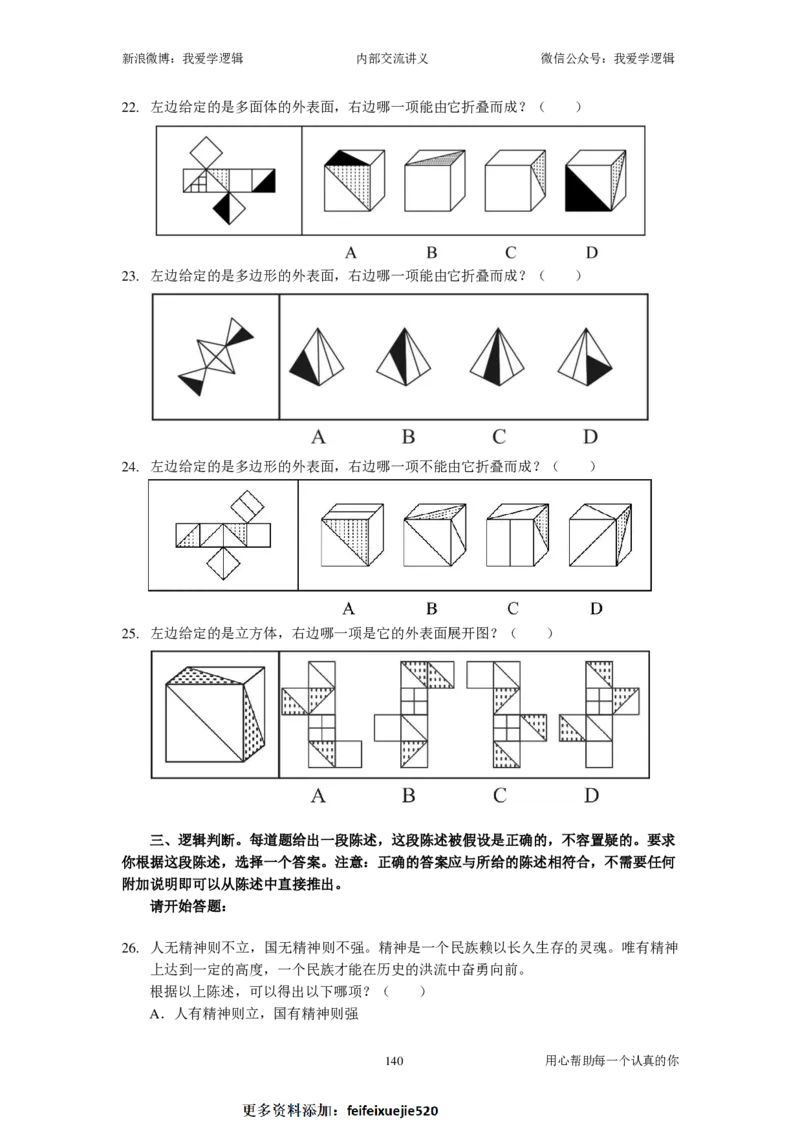 新浪微博：我爱学逻辑　　内部交流讲义　　微信公众号：我爱学逻辑

22. 左边给定的是多面体的外表面，右边哪一项能由它折叠而成？（　　）

A　B　C　D

23. 左边给定的是多边形的外表面，右边哪一项能由它折叠而成？（　　）

A　B　C　D

24. 左边给定的是多边形的外表面，右边哪一项不能由它折叠而成？（　　）

A　B　C　D

25. 左边给定的是立方体，右边哪一项是它的外表面展开图？（　　）

A　B　C　D

三、逻辑判断。每道题给出一段陈述，这段陈述被假设是正确的，不容置疑的。要求你根据这段陈述，选择一个答案。注意：正确的答案应与所给的陈述相符合，不需要任何附加说明即可以从陈述中直接推出。

请开始答题：

26. 人无精神则不立，国无精神则不强。精神是一个民族赖以长久生存的灵魂。唯有精神上达到一定的高度，一个民族才能在历史的洪流中奋勇向前。

根据以上陈述，可以得出以下哪项？（　　）

A．人有精神则立，国有精神则强

140　　用心帮助每一个认真的你

更多资料添加：feifeixuejie520