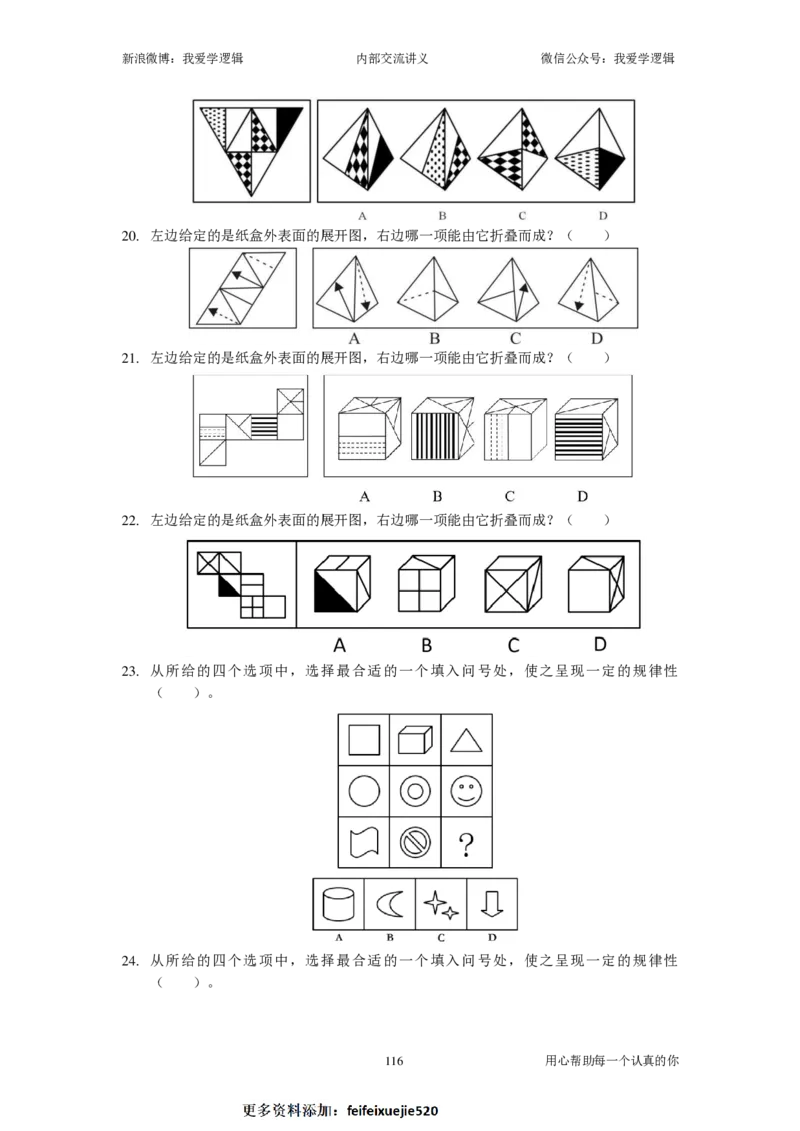 新浪微博：我爱学逻辑　　内部交流讲义　　微信公众号：我爱学逻辑

A　B　C　D

20. 左边给定的是纸盒外表面的展开图，右边哪一项能由它折叠而成？（　　）

A　B　C　D

21. 左边给定的是纸盒外表面的展开图，右边哪一项能由它折叠而成？（　　）

A　B　C　D

22. 左边给定的是纸盒外表面的展开图，右边哪一项能由它折叠而成？（　　）

A　B　C　D

23. 从所给的四个选项中，选择最合适的一个填入问号处，使之呈现一定的规律性（　　）。

?

A　B　C　D

24. 从所给的四个选项中，选择最合适的一个填入问号处，使之呈现一定的规律性（　　）。

116　　用心帮助每一个认真的你

更多资料添加：feifeixuejie520