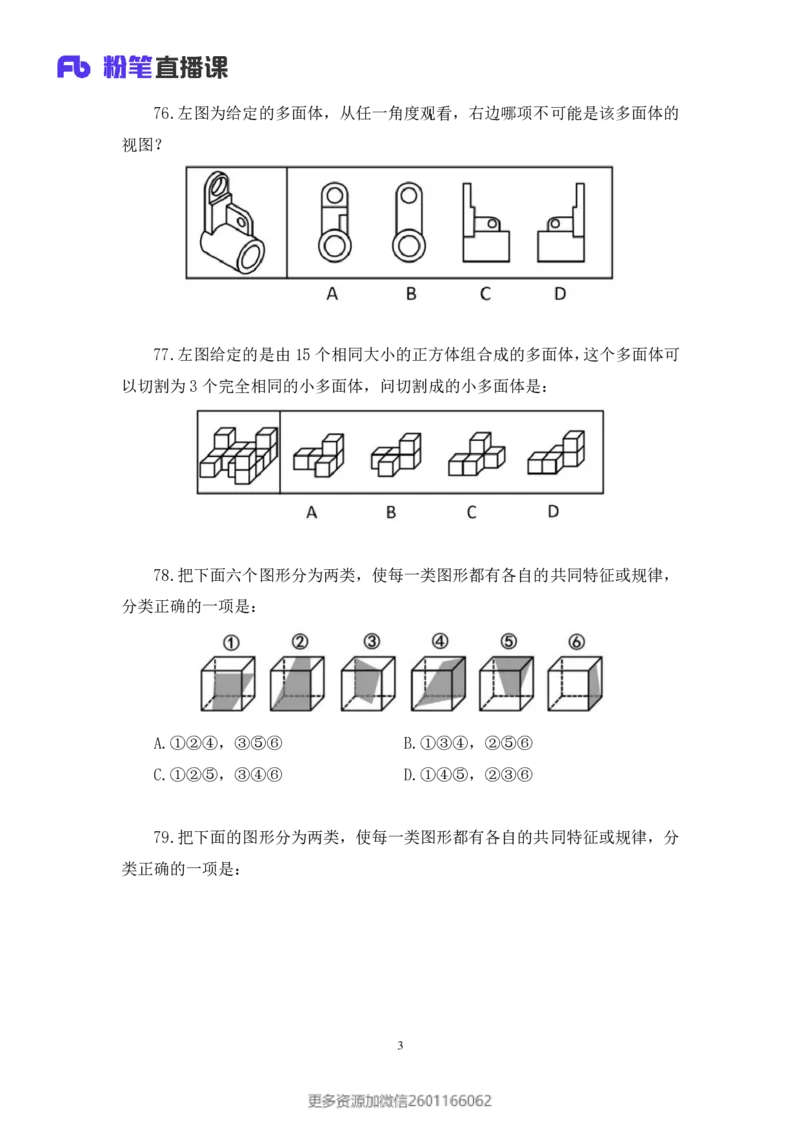 Fb 粉笔直播课

76.左图为给定的多面体，从任一角度观看，右边哪项不可能是该多面体的视图？

A　B　C　D

77.左图给定的是由 15 个相同大小的正方体组合成的多面体，这个多面体可以切割为 3 个完全相同的小多面体，问切割成的小多面体是：

A　B　C　D

78.把下面六个图形分为两类，使每一类图形都有各自的共同特征或规律，分类正确的一项是：

①　②　③　④　⑤　⑥

A.①②④，③⑤⑥　　B.①③④，②⑤⑥

C.①②⑤，③④⑥　　D.①④⑤，②③⑥

79.把下面的图形分为两类，使每一类图形都有各自的共同特征或规律，分类正确的一项是：

3

更多资源加微信2601166062